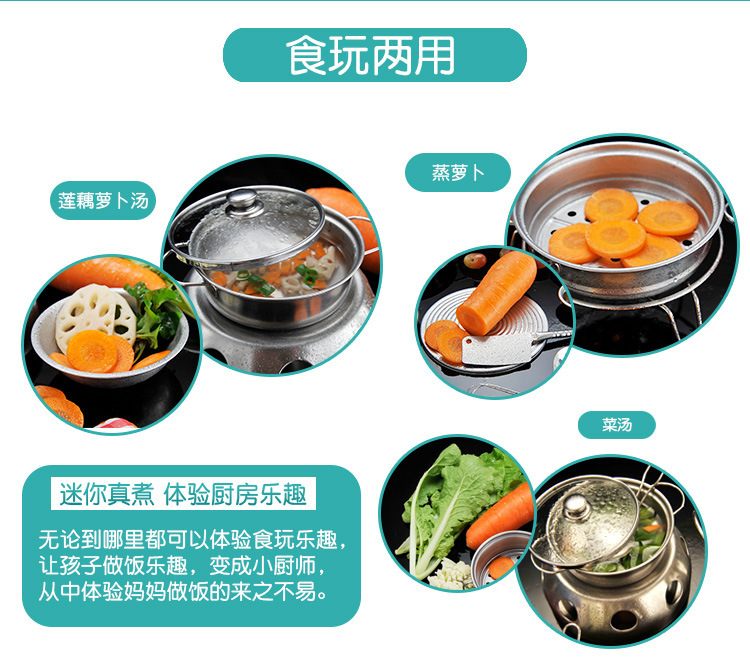 食玩两用

莲藕萝卜汤

蒸萝卜

菜汤

迷你真煮 体验厨房乐趣

无论到哪里都可以体验食玩乐趣，让孩子做饭乐趣，变成小厨师，从中体验妈妈做饭的来之不易。