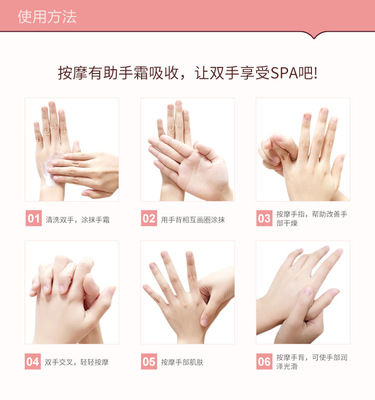 使用方法

按摩有助手霜吸收，让双手享受SPA吧!

01 清洗双手，涂抹手霜

02 用手背相互画圈涂抹

03 按摩手指，帮助改善手部干燥

04 双手交叉，轻轻按摩

05 按摩手部肌肤

06 按摩手背，可使手部润泽光滑