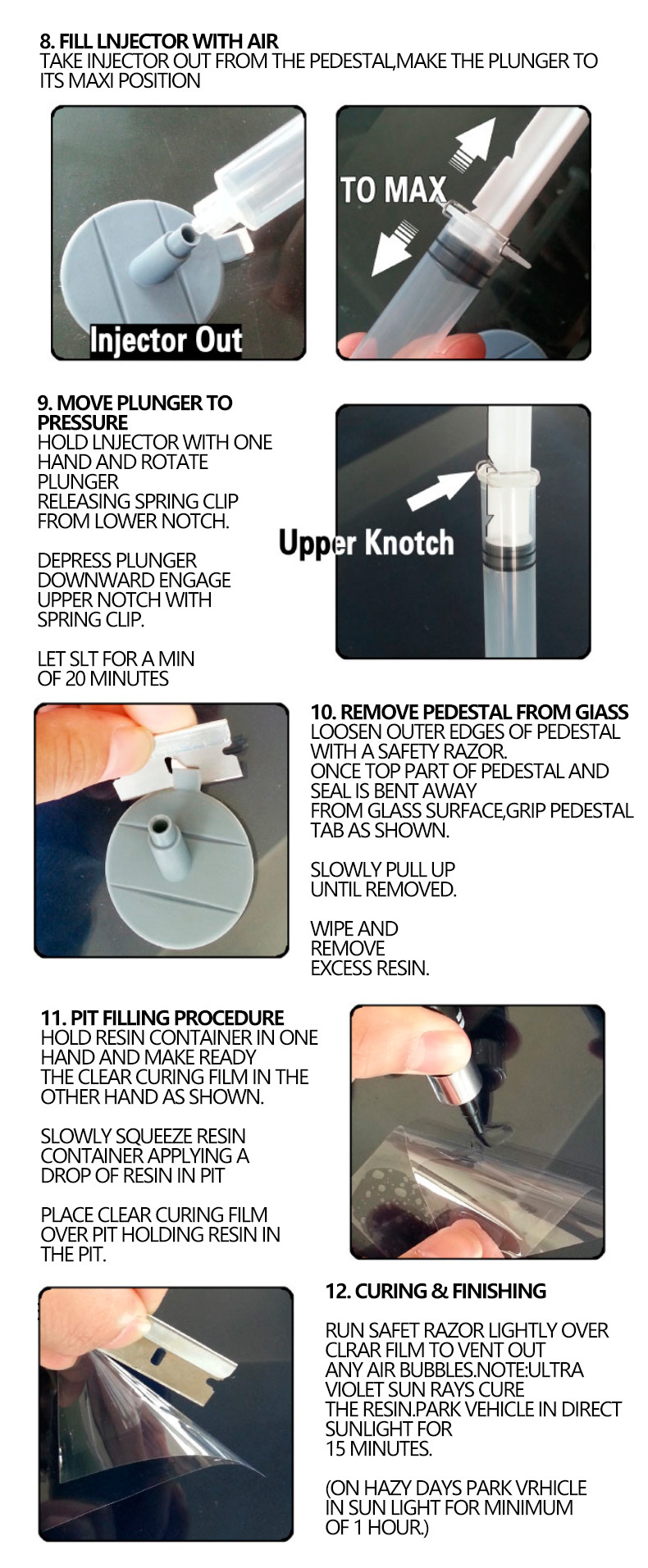 8. FILL LNJECTOR WITH AIR
TAKE INJECTOR OUT FROM THE PEDESTAL,MAKE THE PLUNGER TO ITS MAXI POSITION

Injector Out

TO MAX

9. MOVE PLUNGER TO PRESSURE
HOLD LNJECTOR WITH ONE HAND AND ROTATE PLUNGER
RELEASING SPRING CLIP FROM LOWER NOTCH.

DEPRESS PLUNGER DOWNWARD ENGAGE UPPER NOTCH WITH SPRING CLIP.

LET SLT FOR A MIN OF 20 MINUTES

Upper Knotch

10. REMOVE PEDESTAL FROM GIASS
LOOSEN OUTER EDGES OF PEDESTAL WITH A SAFETY RAZOR.
ONCE TOP PART OF PEDESTAL AND SEAL IS BENT AWAY
FROM GLASS SURFACE,GRIP PEDESTAL TAB AS SHOWN.

SLOWLY PULL UP UNTIL REMOVED.

WIPE AND REMOVE EXCESS RESIN.

11. PIT FILLING PROCEDURE
HOLD RESIN CONTAINER IN ONE HAND AND MAKE READY
THE CLEAR CURING FILM IN THE OTHER HAND AS SHOWN.

SLOWLY SQUEEZE RESIN CONTAINER APPLYING A DROP OF RESIN IN PIT

PLACE CLEAR CURING FILM OVER PIT HOLDING RESIN IN THE PIT.

12. CURING & FINISHING

RUN SAFET RAZOR LIGHTLY OVER CLRAR FILM TO VENT OUT ANY AIR BUBBLES.NOTE:ULTRA VIOLET SUN RAYS CURE
THE RESIN.PARK VEHICLE IN DIRECT SUNLIGHT FOR 15 MINUTES.

(ON HAZY DAYS PARK VRHICLE IN SUN LIGHT FOR MINIMUM OF 1 HOUR.)