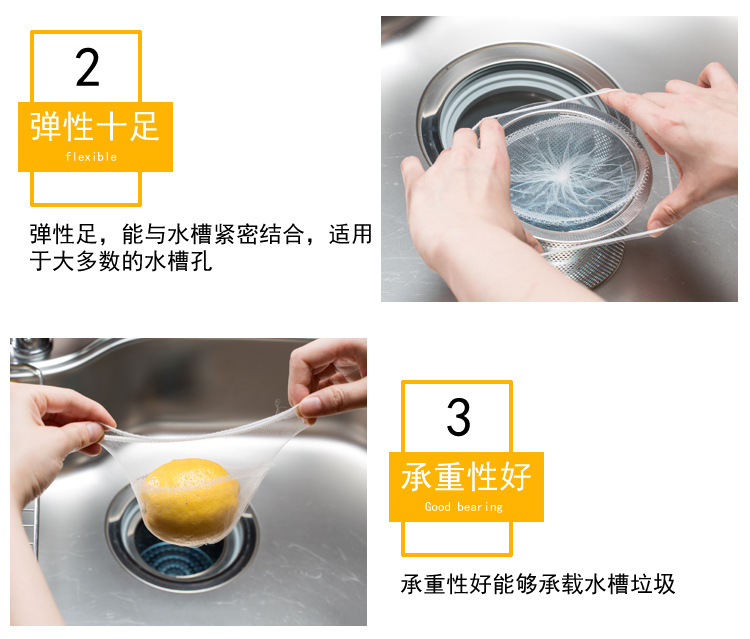 2

弹性十足

flexible

弹性足，能与水槽紧密结合，适用于大多数的水槽孔

3

承重性好

Good bearing

承重性好能够承载水槽垃圾