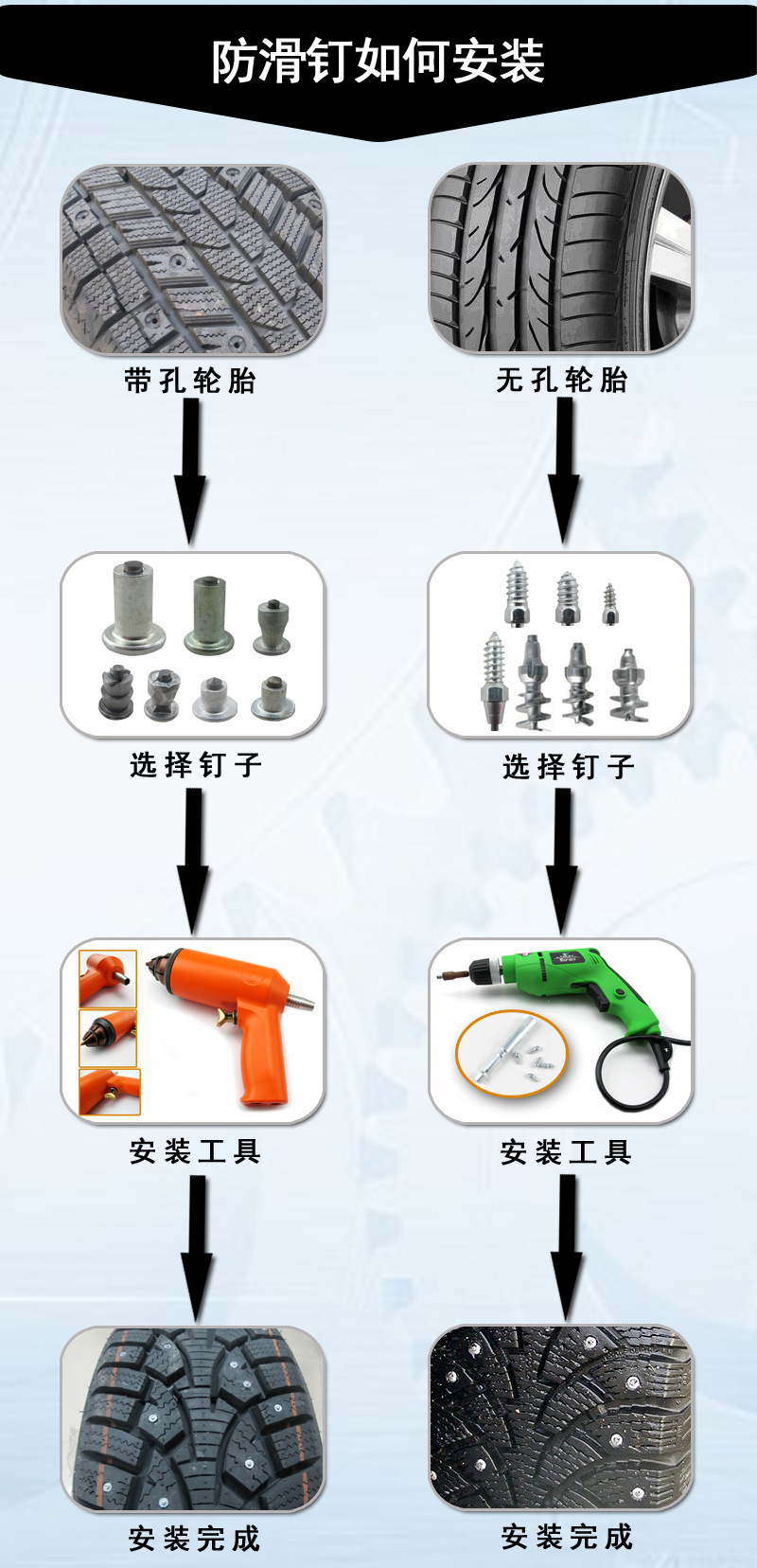 防滑钉如何安装

带孔轮胎

选择钉子

安装工具

安装完成

无孔轮胎

选择钉子

安装工具

安装完成