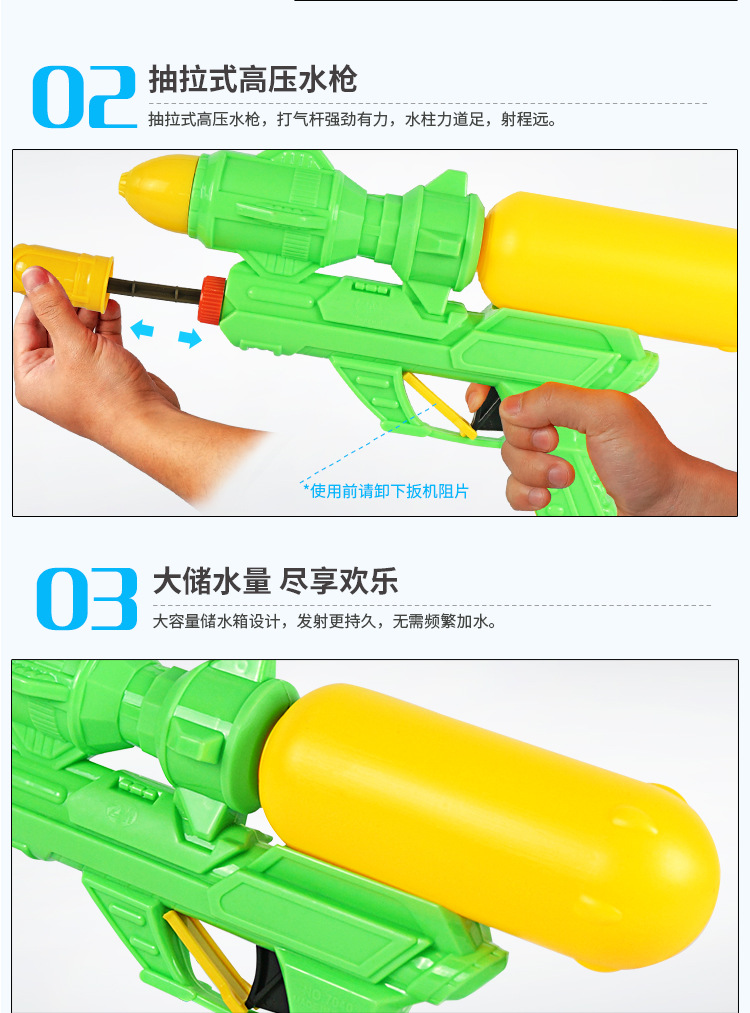 02 抽拉式高压水枪

抽拉式高压水枪，打气杆强劲有力，水柱力道足，射程远。

*使用前请卸下扳机阻片

03 大储水量 尽享欢乐

大容量储水箱设计，发射更持久，无需频繁加水。