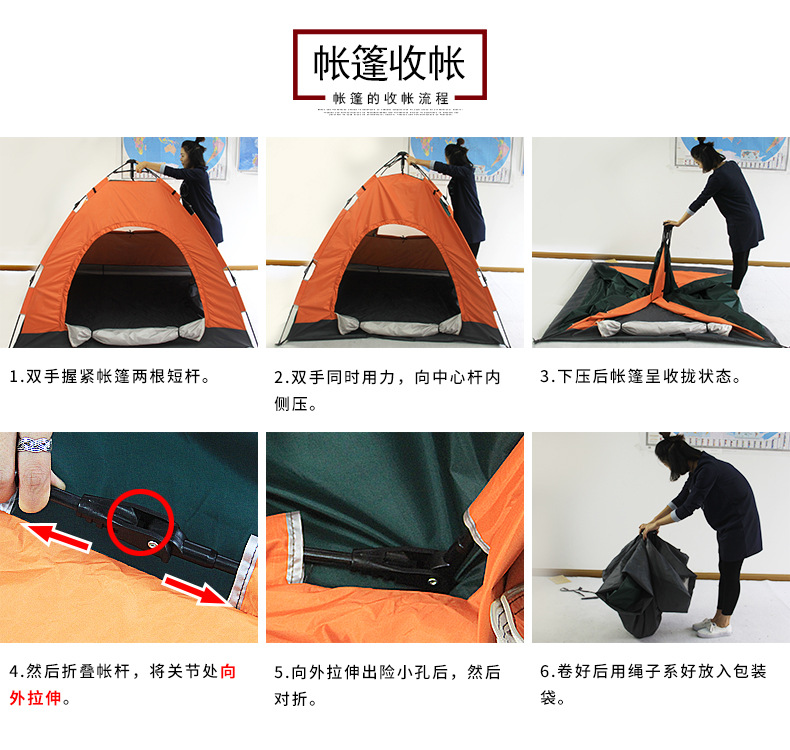 帐篷收帐

帐篷的收帐流程

1.双手握紧帐篷两根短杆。

2.双手同时用力，向中心杆内侧压。

3.下压后帐篷呈收拢状态。

4.然后折叠帐杆，将关节处向外拉伸。

5.向外拉伸出险小孔后，然后对折。

6.卷好后用绳子系好放入包装袋。