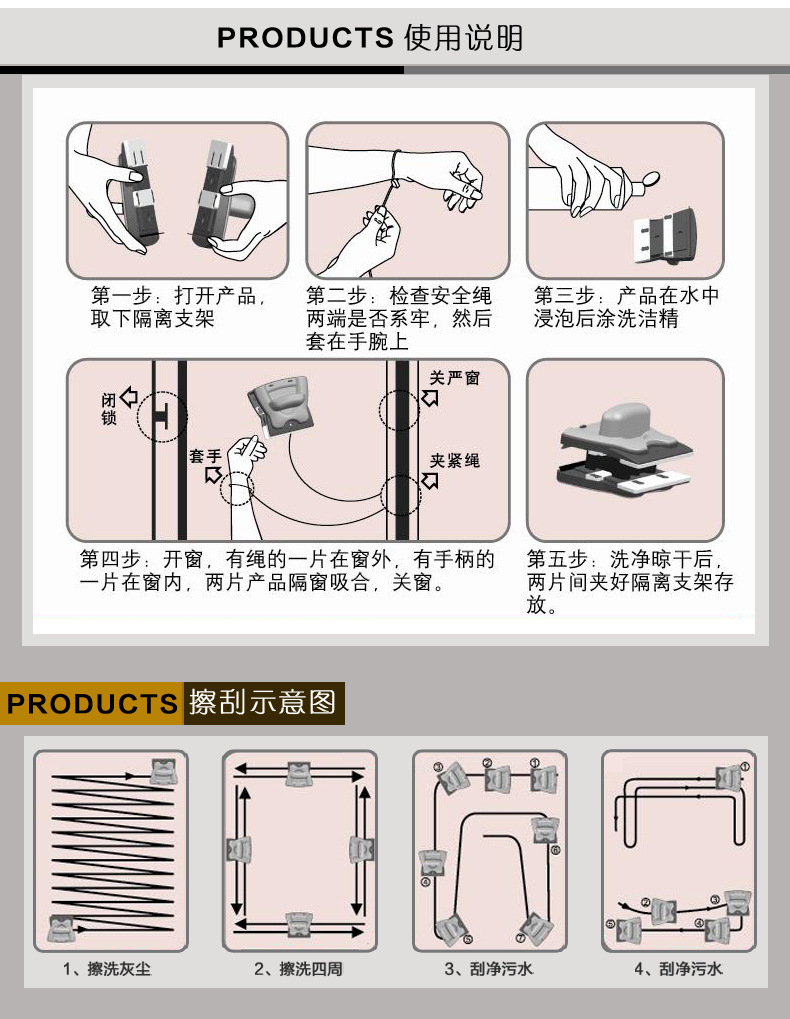 PRODUCTS 使用说明

第一步：打开产品，取下隔离支架

第二步：检查安全绳两端是否系牢，然后套在手腕上

第三步：产品在水中浸泡后涂洗洁精

闭锁

套手

关严窗

夹紧绳

第四步：开窗，有绳的一片在窗外，有手柄的一片在窗内，两片产品隔窗吸合，关窗。

第五步：洗净晾干后，两片间夹好隔离支架存放。

PRODUCTS 擦刮示意图

1、擦洗灰尘

2、擦洗四周

③ ② ①
⑥
④
⑤ ⑦

3、刮净污水

①
② ③
⑤ ④

4、刮净污水