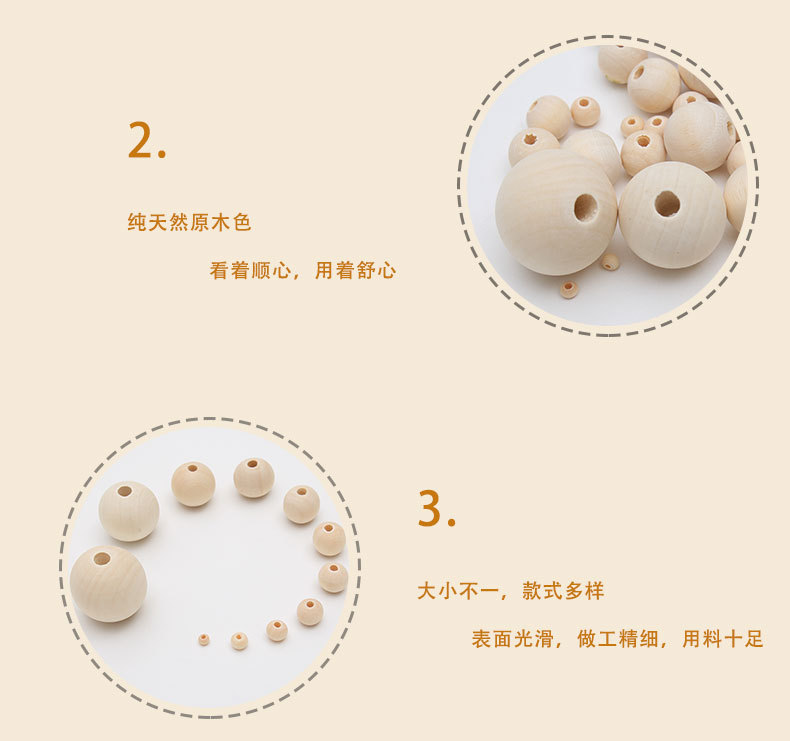 2.

纯天然原木色

看着顺心，用着舒心

3.

大小不一，款式多样

表面光滑，做工精细，用料十足