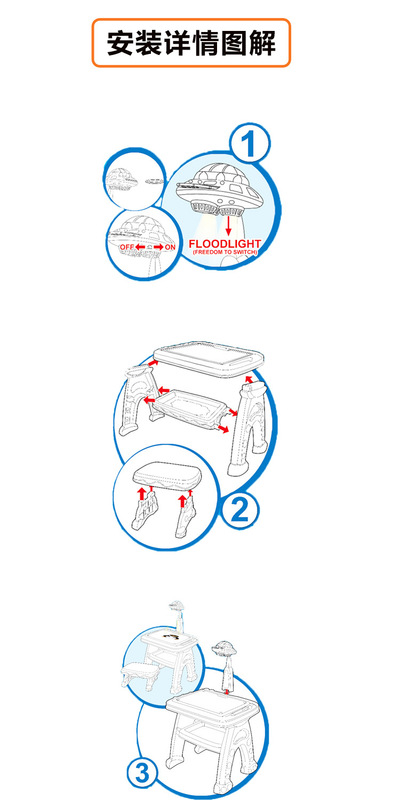 安装详情图解

1

OFF ON

FLOODLIGHT
(FREEDOM TO SWITCH)

2

3