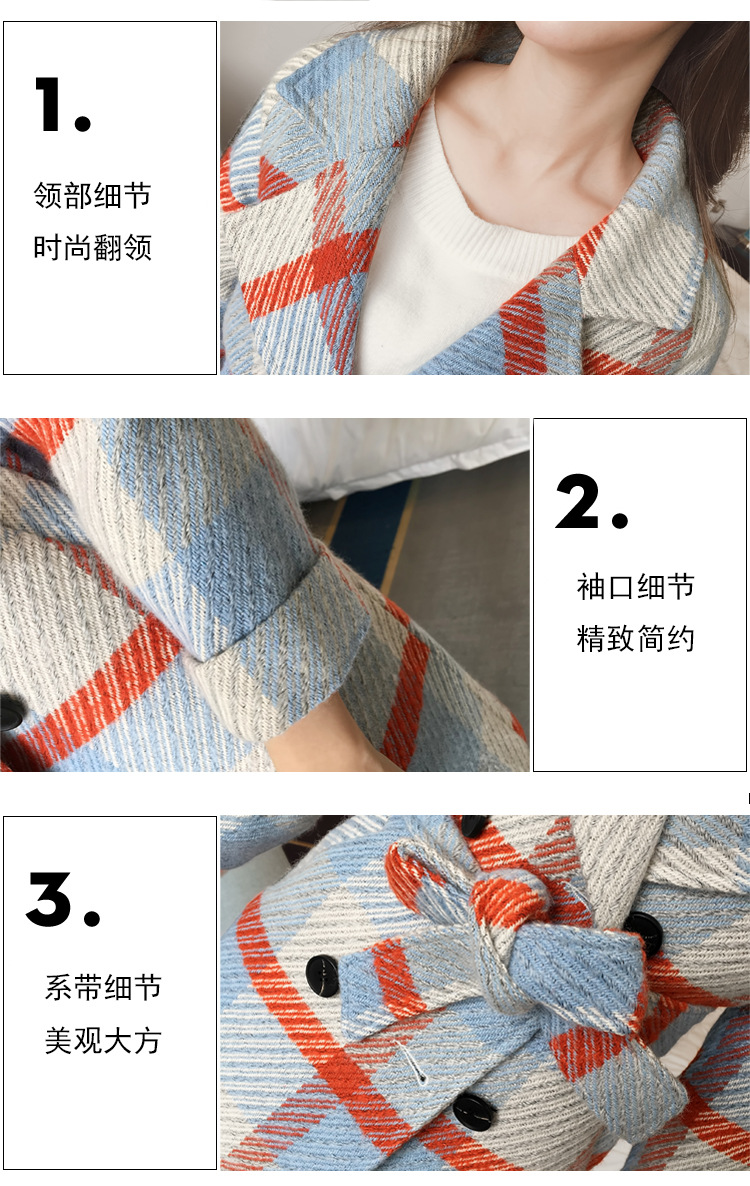 1.

领部细节
时尚翻领

2.

袖口细节
精致简约

3.

系带细节
美观大方