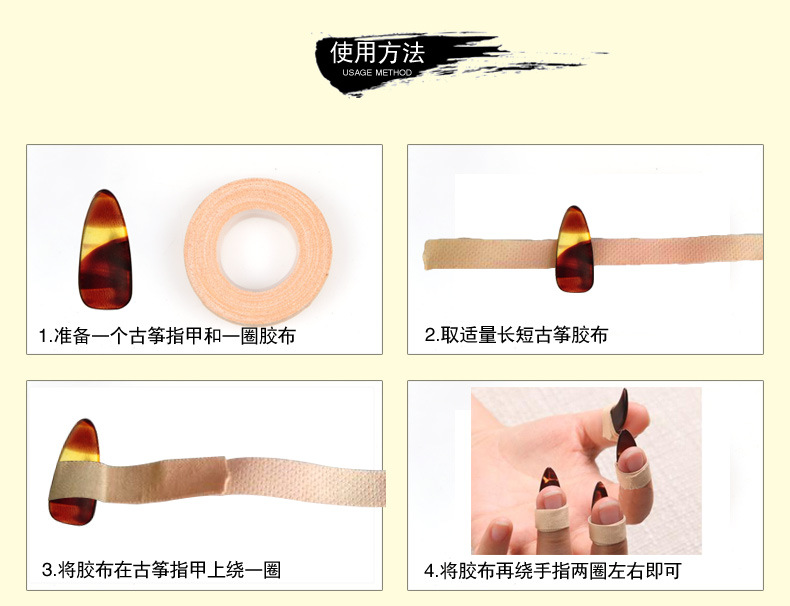 使用方法
USAGE METHOD

1.准备一个古筝指甲和一圈胶布

2.取适量长短古筝胶布

3.将胶布在古筝指甲上绕一圈

4.将胶布再绕手指两圈左右即可