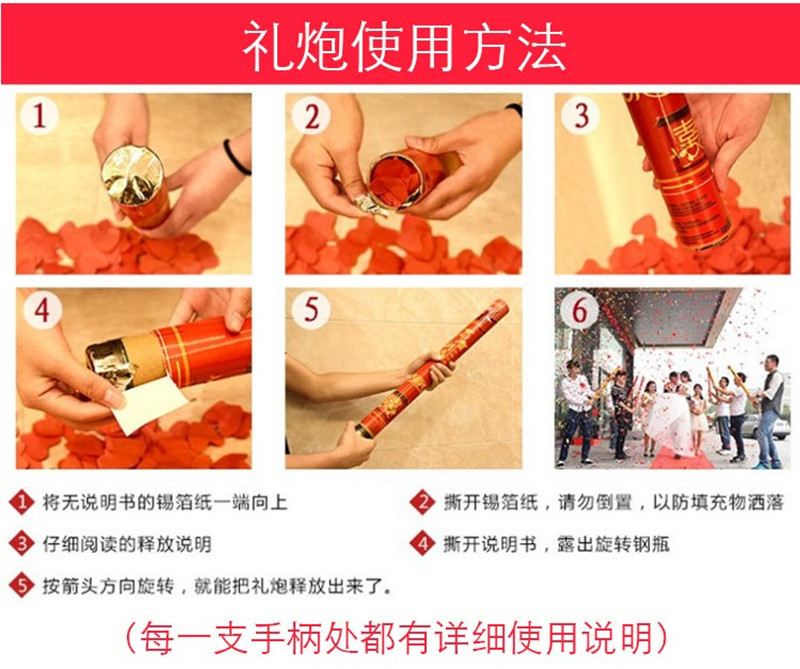 礼炮使用方法

1

2

3

4

5

6

1 将无说明书的锡箔纸一端向上

2 撕开锡箔纸，请勿倒置，以防填充物洒落

3 仔细阅读的释放说明

4 撕开说明书，露出旋转钢瓶

5 按箭头方向旋转，就能把礼炮释放出来了。

（每一支手柄处都有详细使用说明）