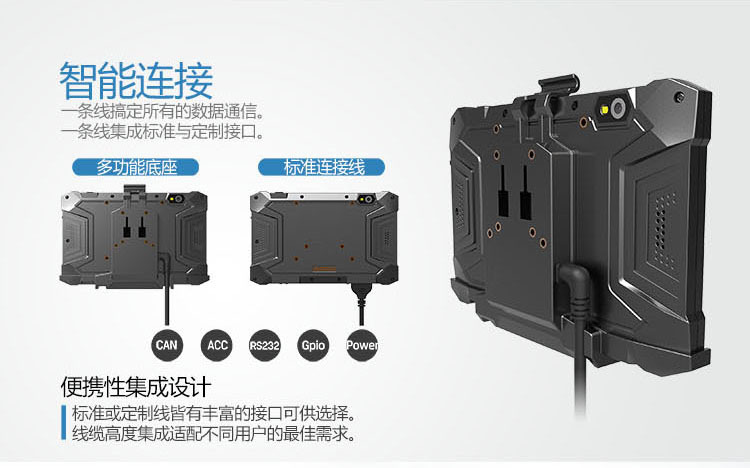 智能连接
一条线搞定所有的数据通信。
一条线集成标准与定制接口。

多功能底座

标准连接线

CAN ACC RS232 Gpio Power

便携性集成设计
标准或定制线皆有丰富的接口可供选择。
线缆高度集成适配不同用户的最佳需求。