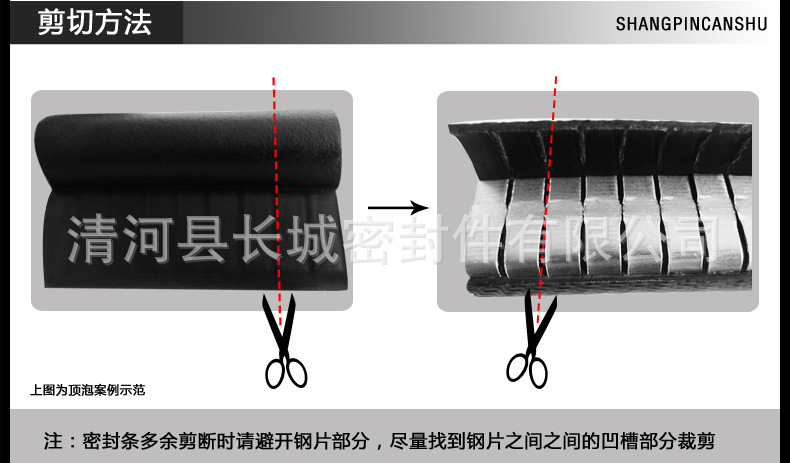 剪切方法

SHANGPINCANSHU

清河县长城密封件有限公司

上图为顶泡案例示范

注：密封条多余剪断时请避开钢片部分，尽量找到钢片之间之间的凹槽部分裁剪