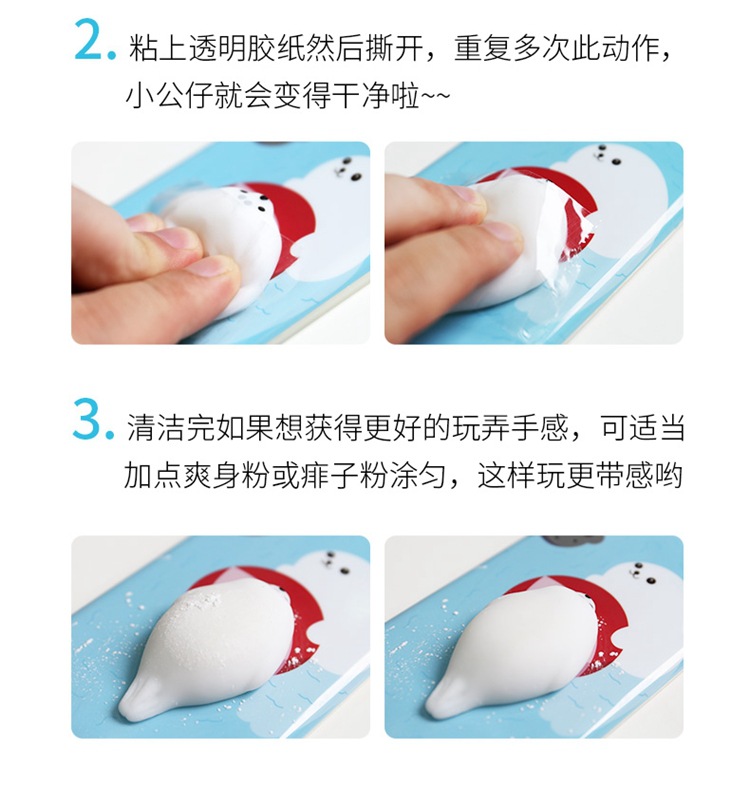 2. 粘上透明胶纸然后撕开，重复多次此动作，小公仔就会变得干净啦~~

3. 清洁完如果想获得更好的玩弄手感，可适当加点爽身粉或痱子粉涂匀，这样玩更带感哟