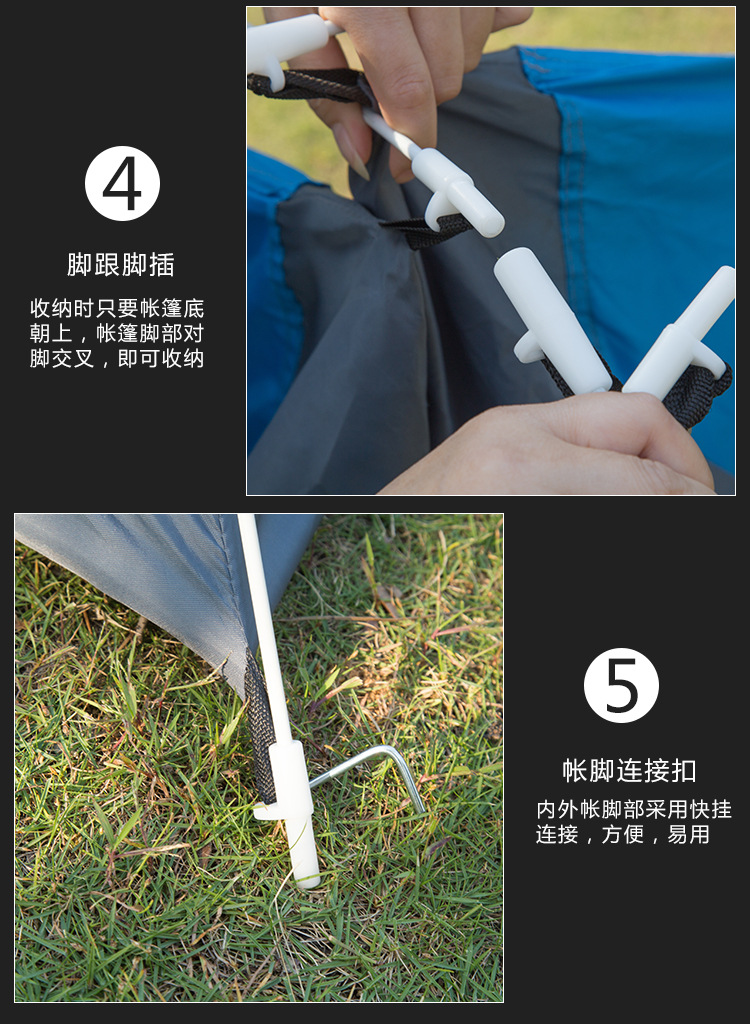 4

脚跟脚插

收纳时只要帐篷底朝上，帐篷脚部对脚交叉，即可收纳

5

帐脚连接扣

内外帐脚部采用快挂连接，方便，易用