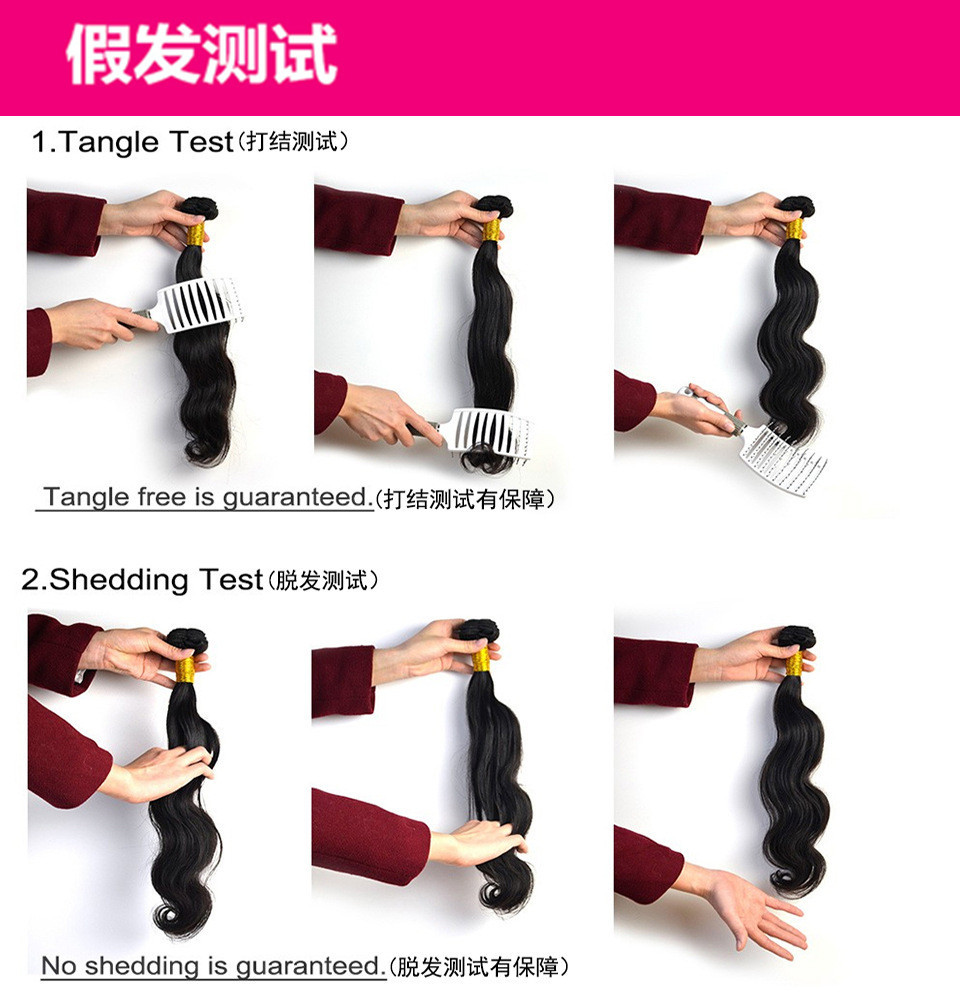 假发测试

1.Tangle Test(打结测试)

Tangle free is guaranteed.(打结测试有保障)

2.Shedding Test(脱发测试)

No shedding is guaranteed.(脱发测试有保障)