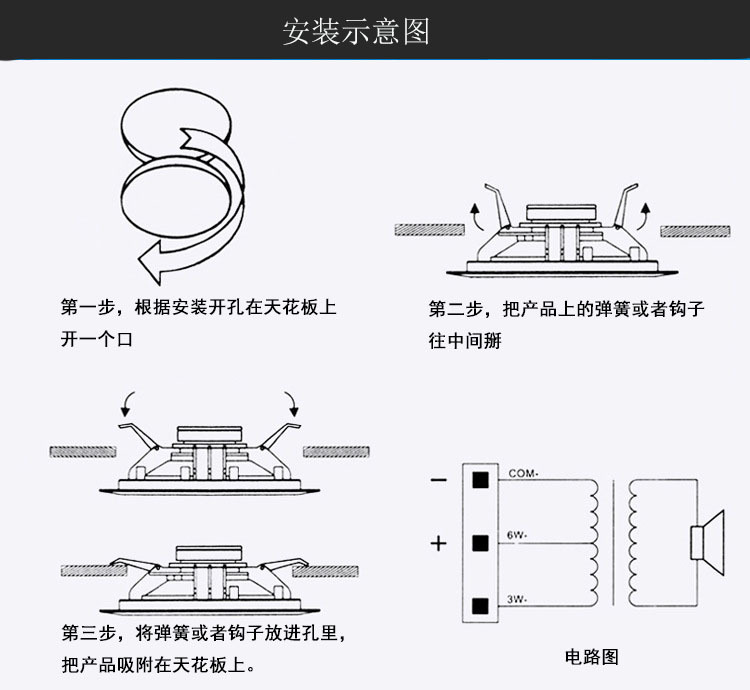 安装示意图

第一步，根据安装开孔在天花板上开一个口

第二步，把产品上的弹簧或者钩子往中间掰

第三步，将弹簧或者钩子放进孔里，把产品吸附在天花板上。

−
+
COM-
6W-
3W-

电路图