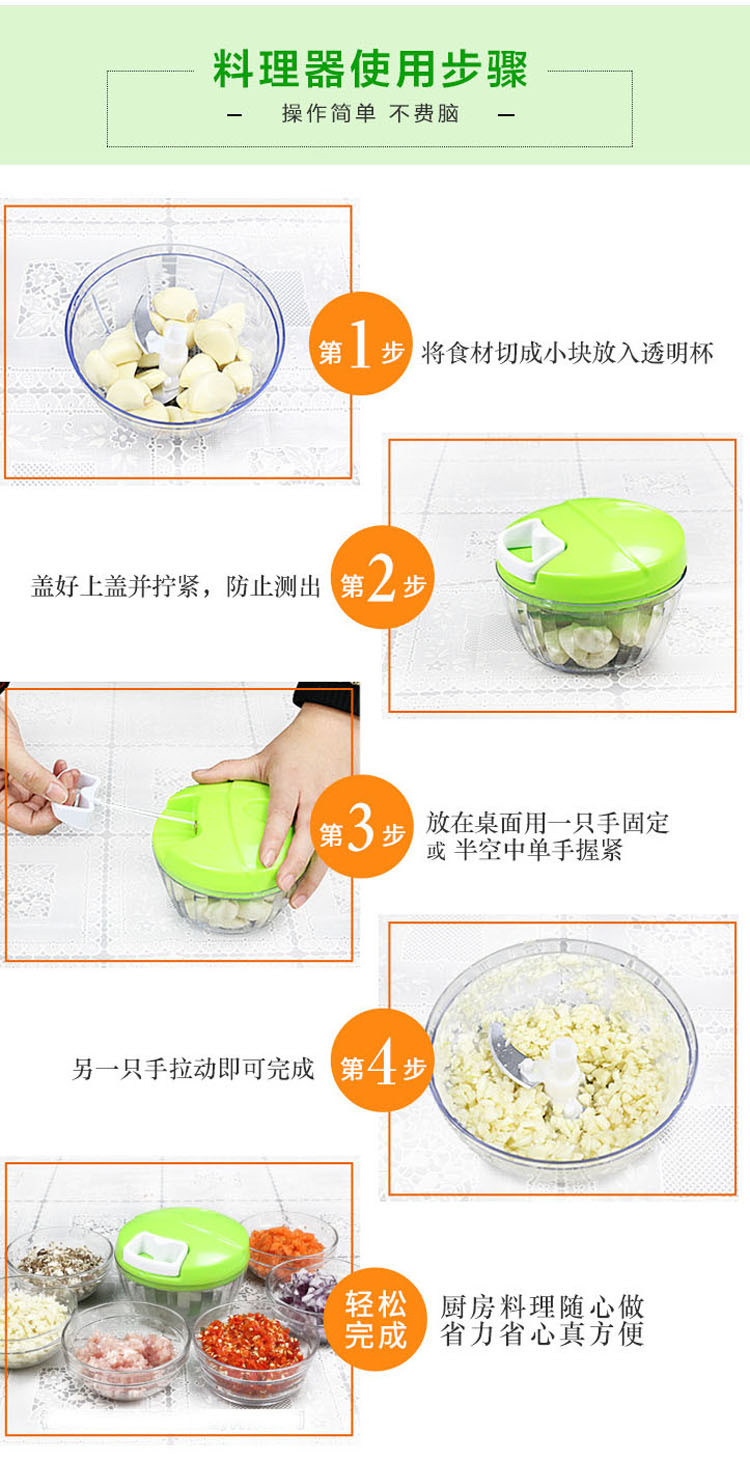 料理器使用步骤

— 操作简单 不费脑 —

第1步 将食材切成小块放入透明杯

盖好上盖并拧紧，防止测出 第2步

第3步 放在桌面用一只手固定
或 半空中单手握紧

另一只手拉动即可完成 第4步

轻松完成 厨房料理随心做
省力省心真方便