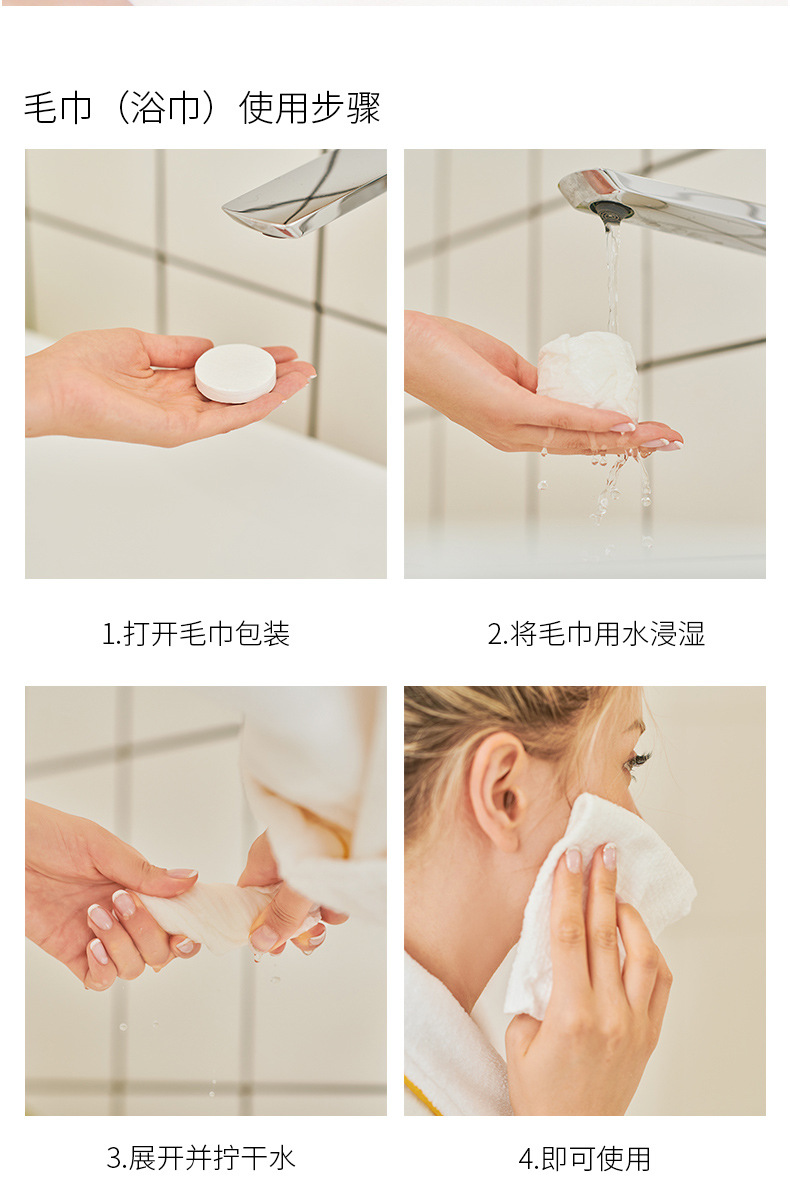 毛巾（浴巾）使用步骤

1.打开毛巾包装

2.将毛巾用水浸湿

3.展开并拧干水

4.即可使用