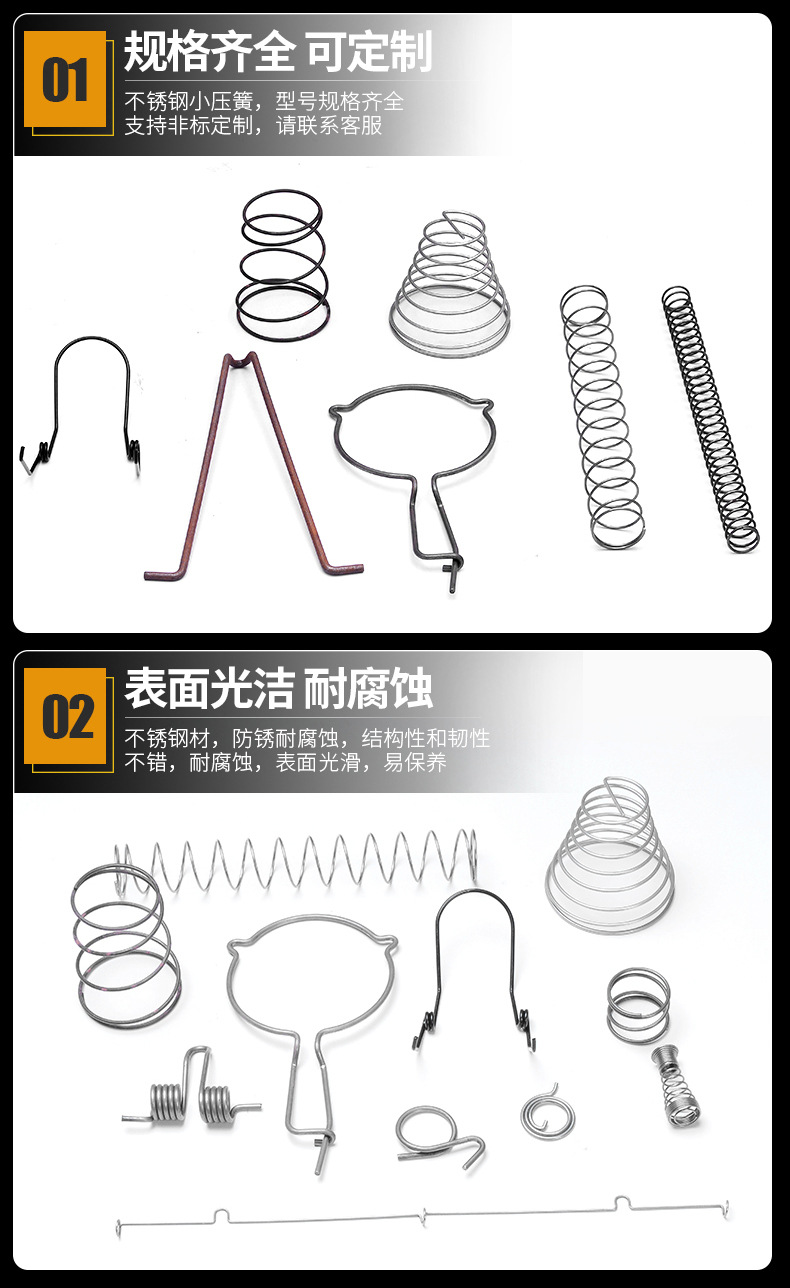 01

规格齐全 可定制

不锈钢小压簧，型号规格齐全
支持非标定制，请联系客服

02

表面光洁 耐腐蚀

不锈钢材，防锈耐腐蚀，结构性和韧性不错，耐腐蚀，表面光滑，易保养