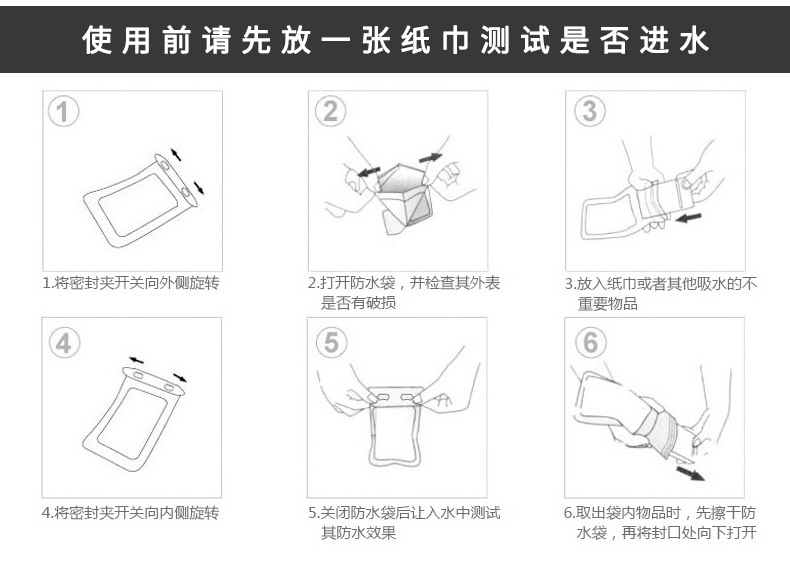 使用前请先放一张纸巾测试是否进水

1

1.将密封夹开关向外侧旋转

2

2.打开防水袋，并检查其外表是否有破损

3

3.放入纸巾或者其他吸水的不重要物品

4

4.将密封夹开关向内侧旋转

5

5.关闭防水袋后让入水中测试其防水效果

6

6.取出袋内物品时，先擦干防水袋，再将封口处向下打开