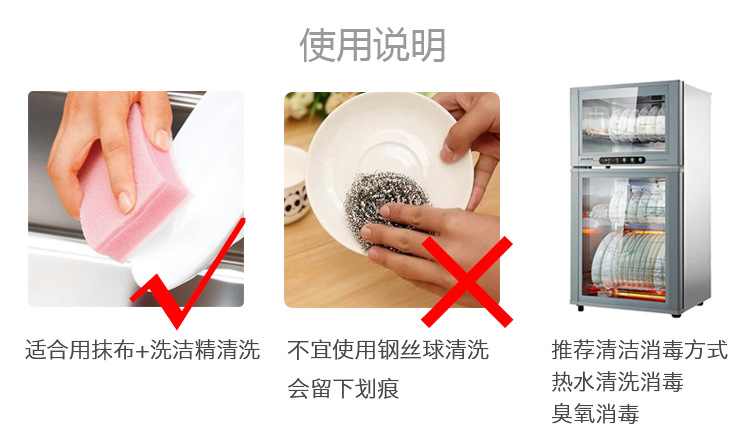 使用说明

适合用抹布+洗洁精清洗

不宜使用钢丝球清洗
会留下划痕

推荐清洁消毒方式
热水清洗消毒
臭氧消毒