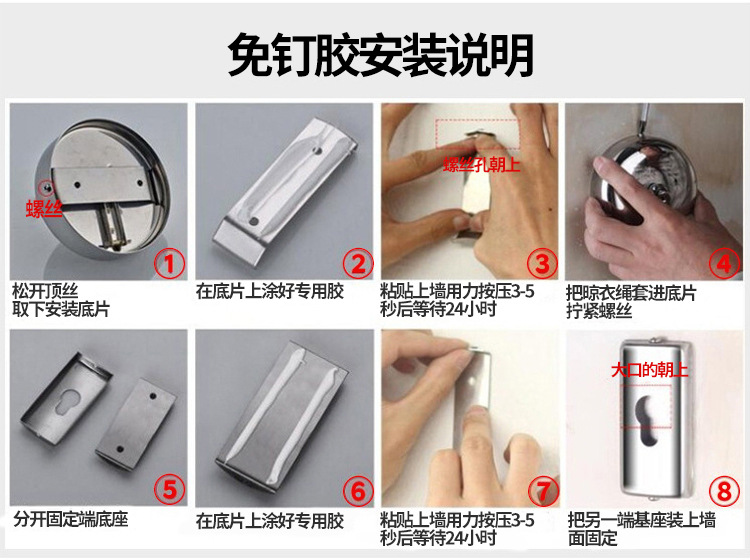 免钉胶安装说明

螺丝
①
松开顶丝
取下安装底片

②
在底片上涂好专用胶

螺丝孔朝上
③
粘贴上墙用力按压3-5秒后等待24小时

④
把晾衣绳套进底片
拧紧螺丝

⑤
分开固定端底座

⑥
在底片上涂好专用胶

⑦
粘贴上墙用力按压3-5秒后等待24小时

大口的朝上
⑧
把另一端基座装上墙面固定