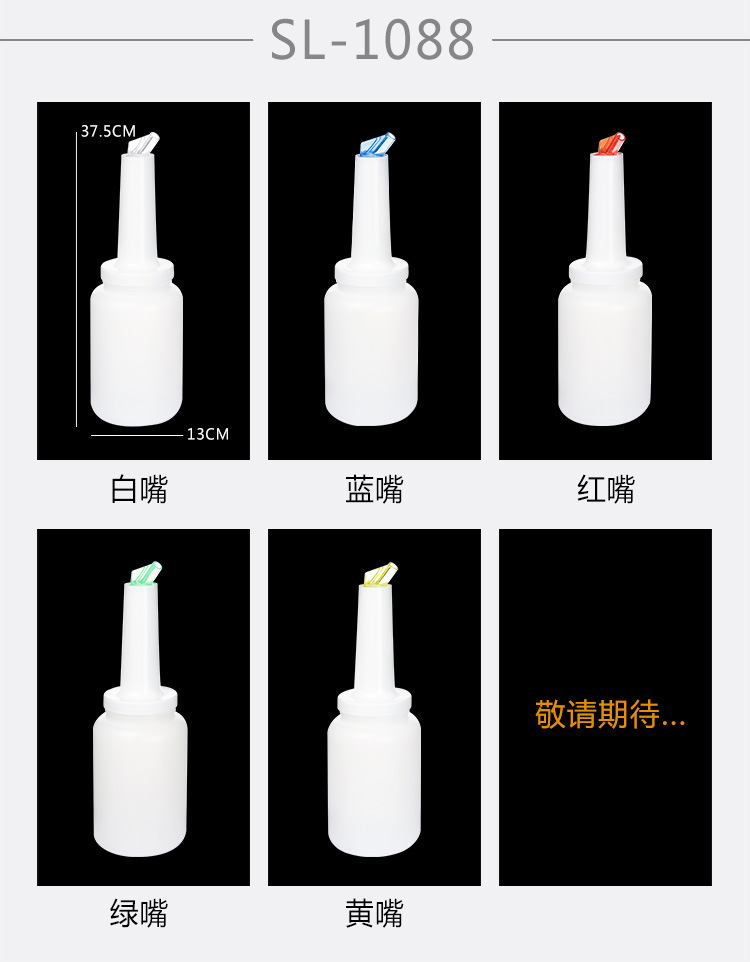 SL-1088

37.5CM

13CM

白嘴

蓝嘴

红嘴

绿嘴

黄嘴

敬请期待...