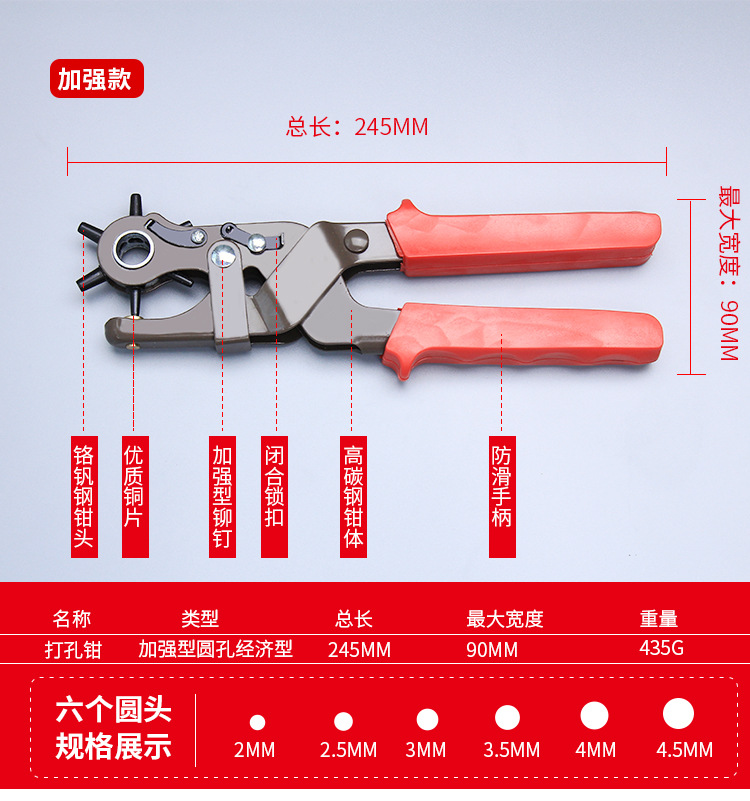 加强款

总长：245MM

最大宽度：90MM

铬钒钢钳头

优质铜片

加强型铆钉

闭合锁扣

高碳钢钳体

防滑手柄

| 名称 | 类型 | 总长 | 最大宽度 | 重量 |
|---|---|---|---|---|
| 打孔钳 | 加强型圆孔经济型 | 245MM | 90MM | 435G |

六个圆头规格展示

2MM 2.5MM 3MM 3.5MM 4MM 4.5MM