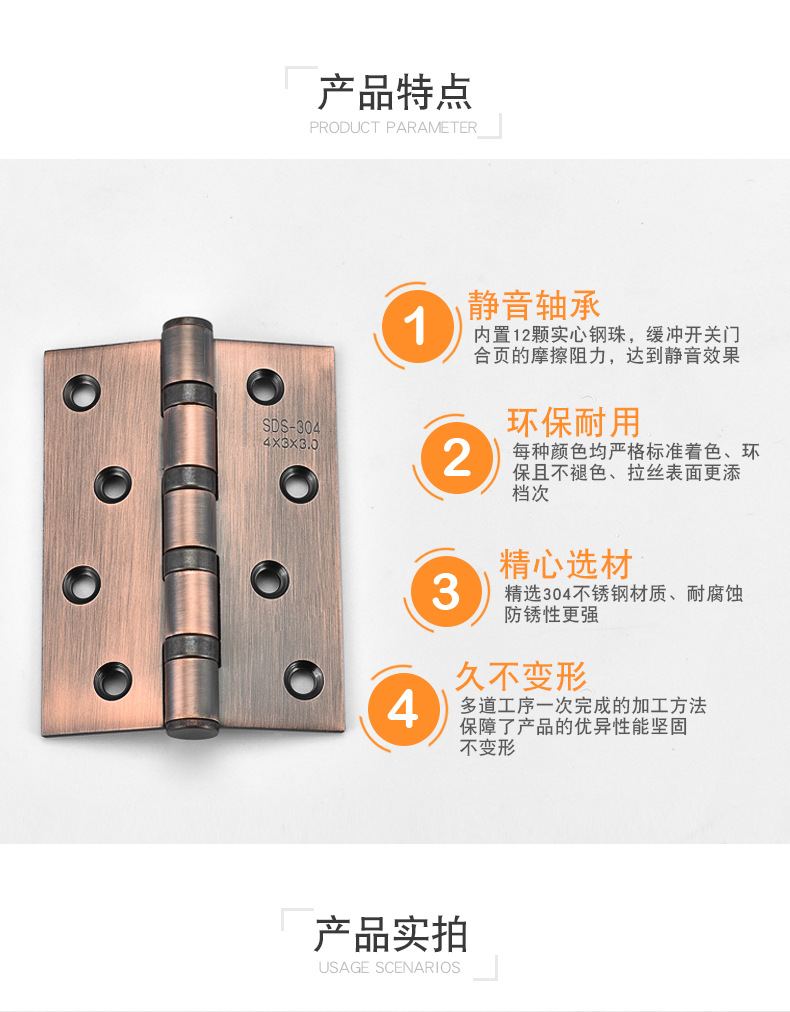 产品特点
PRODUCT PARAMETER

SDS-304
4X3X3.0

1
静音轴承
内置12颗实心钢珠，缓冲开关门合页的摩擦阻力，达到静音效果

2
环保耐用
每种颜色均严格标准着色、环保且不褪色、拉丝表面更添档次

3
精心选材
精选304不锈钢材质、耐腐蚀防锈性更强

4
久不变形
多道工序一次完成的加工方法保障了产品的优异性能坚固不变形

产品实拍
USAGE SCENARIOS