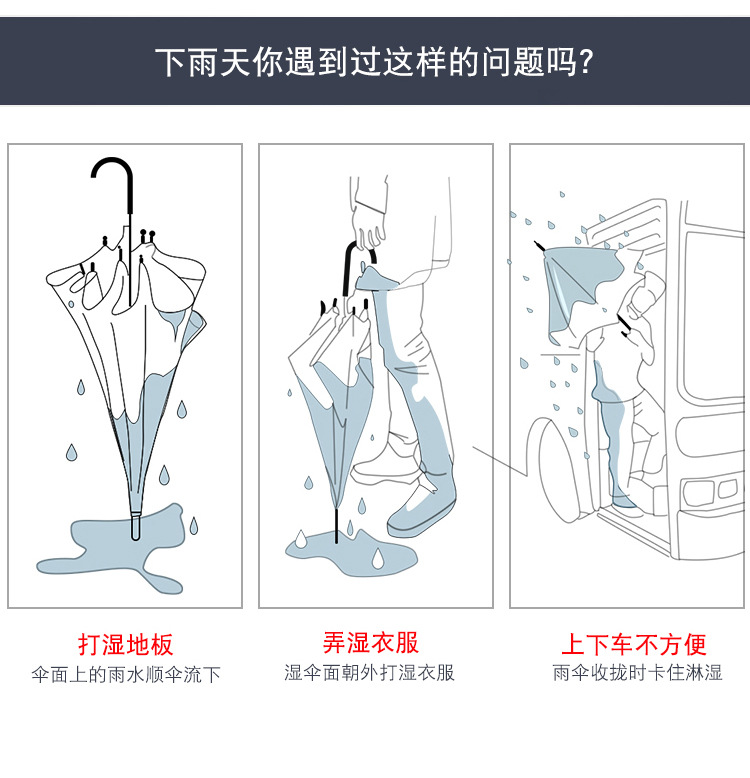 下雨天你遇到过这样的问题吗?

打湿地板
伞面上的雨水顺伞流下

弄湿衣服
湿伞面朝外打湿衣服

上下车不方便
雨伞收拢时卡住淋湿