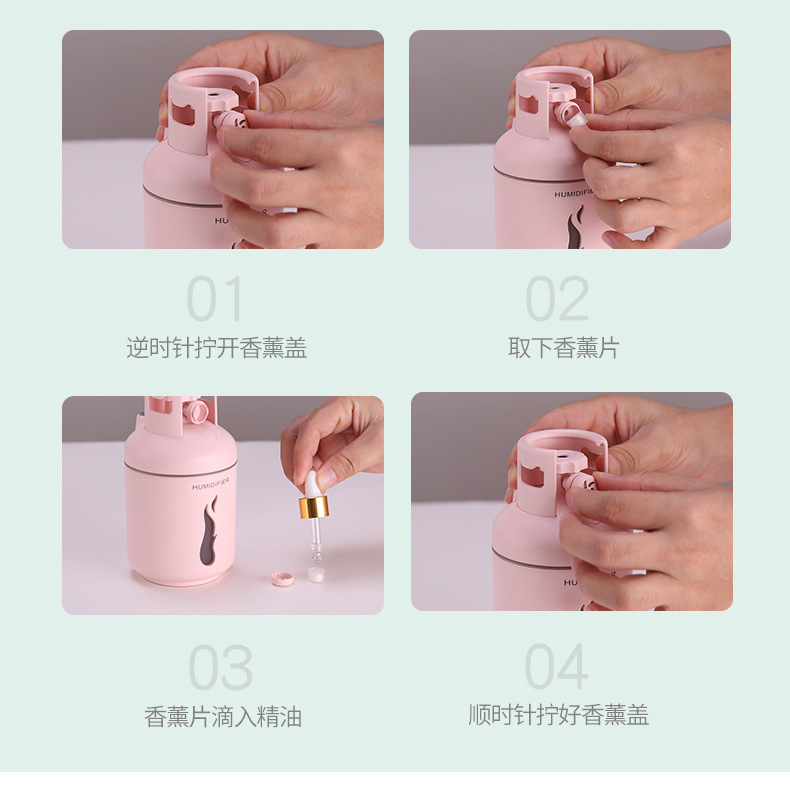 HU

HUMIDIFIER

01
逆时针拧开香薰盖

02
取下香薰片

HUMIDIFIER

HU

03
香薰片滴入精油

04
顺时针拧好香薰盖