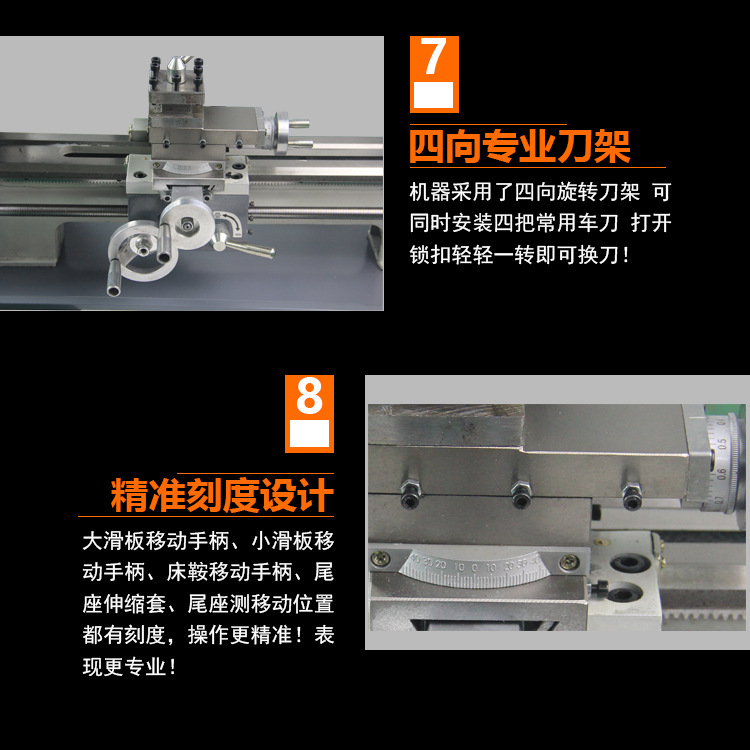 7

四向专业刀架

机器采用了四向旋转刀架 可同时安装四把常用车刀 打开锁扣轻轻一转即可换刀！

8

精准刻度设计

大滑板移动手柄、小滑板移动手柄、床鞍移动手柄、尾座伸缩套、尾座测移动位置都有刻度，操作更精准！表现更专业！

0.4 0.5 0.6 0.7

40 30 20 10 0 10 20 30 40