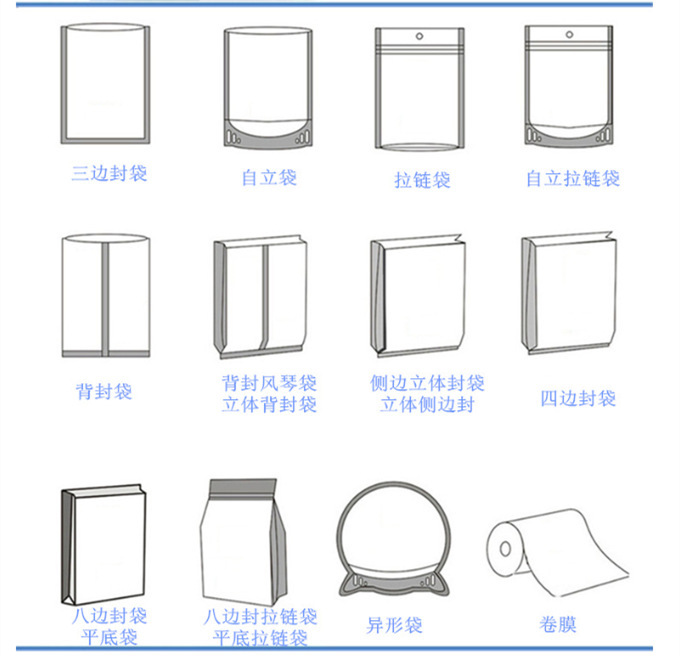 三边封袋

自立袋

拉链袋

自立拉链袋

背封袋

背封风琴袋
立体背封袋

侧边立体封袋
立体侧边封

四边封袋

八边封袋
平底袋

八边封拉链袋
平底拉链袋

异形袋

卷膜