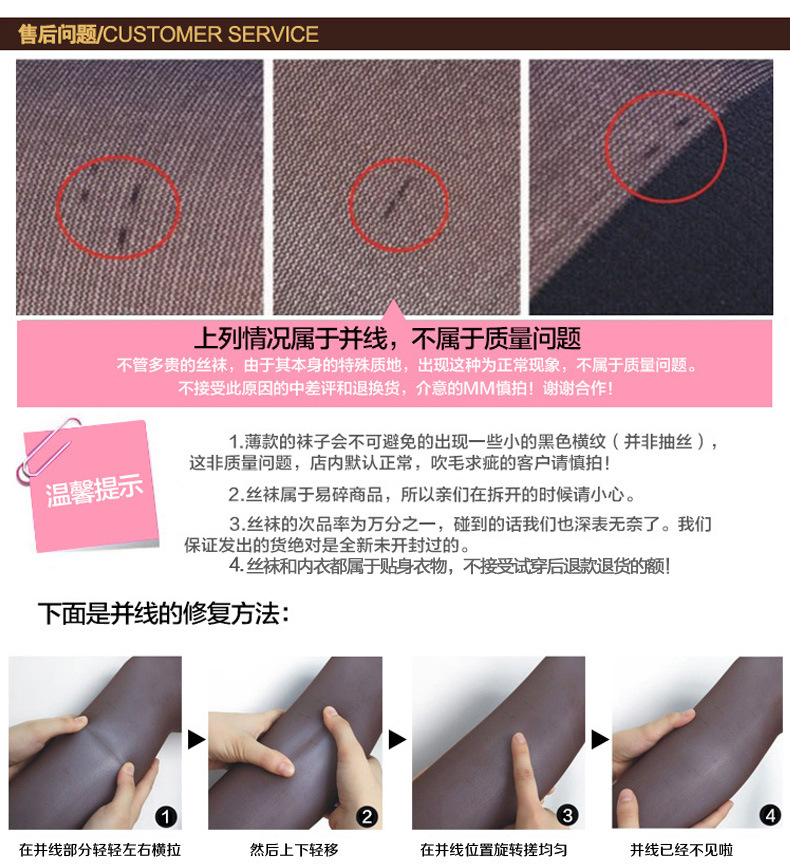 售后问题/CUSTOMER SERVICE

上列情况属于并线，不属于质量问题

不管多贵的丝袜，由于其本身的特殊质地，出现这种为正常现象，不属于质量问题。
不接受此原因的中差评和退换货，介意的MM慎拍！谢谢合作！

温馨提示

1.薄款的袜子会不可避免的出现一些小的黑色横纹（并非抽丝），这非质量问题，店内默认正常，吹毛求疵的客户请慎拍！

2.丝袜属于易碎商品，所以亲们在拆开的时候请小心。

3.丝袜的次品率为万分之一，碰到的话我们也深表无奈了。我们保证发出的货绝对是全新未开封过的。

4.丝袜和内衣都属于贴身衣物，不接受试穿后退款退货的额！

下面是并线的修复方法：

1
在并线部分轻轻左右横拉

2
然后上下轻移

3
在并线位置旋转搓均匀

4
并线已经不见啦