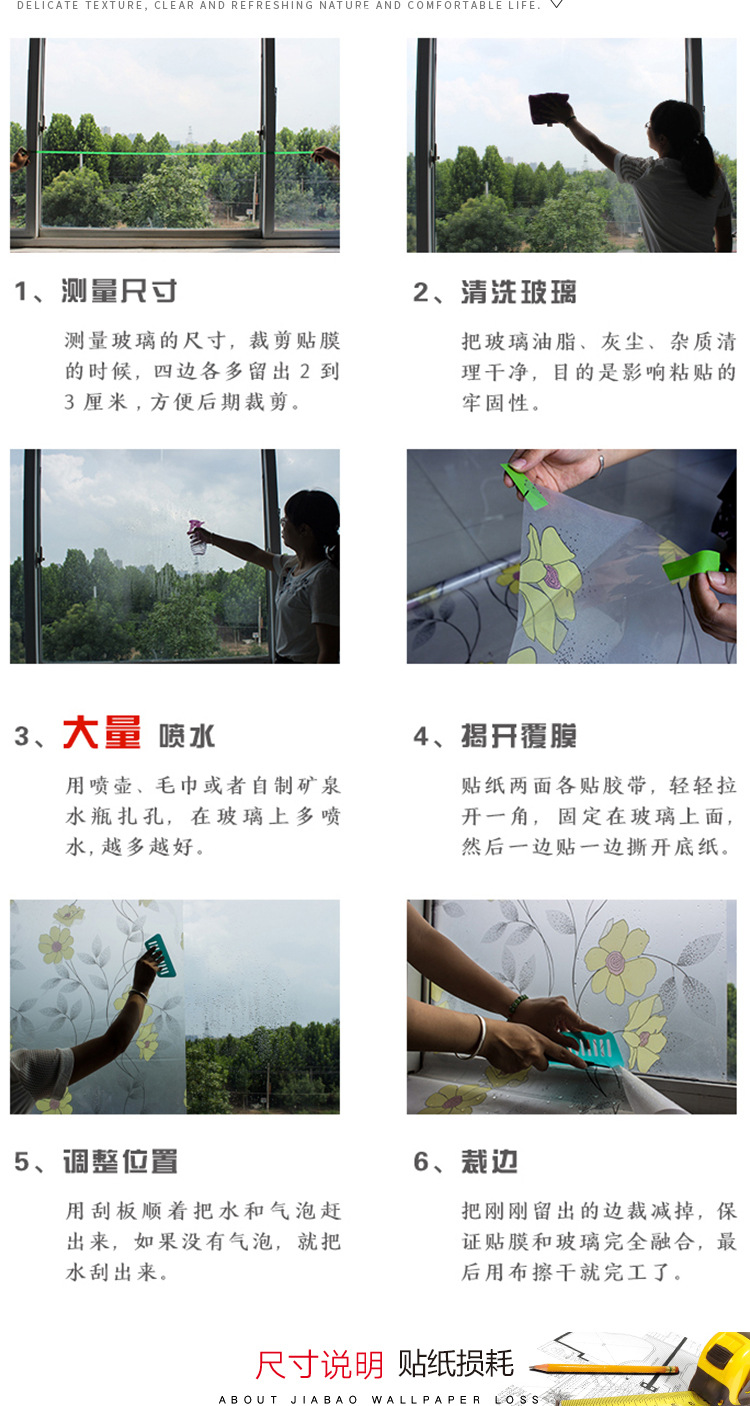 DELICATE TEXTURE, CLEAR AND REFRESHING NATURE AND COMFORTABLE LIFE.

1、测量尺寸

测量玻璃的尺寸，裁剪贴膜的时候，四边各多留出 2 到 3 厘米，方便后期裁剪。

2、清洗玻璃

把玻璃油脂、灰尘、杂质清理干净，目的是影响粘贴的牢固性。

3、大量 喷水

用喷壶、毛巾或者自制矿泉水瓶扎孔，在玻璃上多喷水，越多越好。

4、揭开覆膜

贴纸两面各贴胶带，轻轻拉开一角，固定在玻璃上面，然后一边贴一边撕开底纸。

5、调整位置

用刮板顺着把水和气泡赶出来，如果没有气泡，就把水刮出来。

6、裁边

把刚刚留出的边裁减掉，保证贴膜和玻璃完全融合，最后用布擦干就完工了。

尺寸说明 贴纸损耗

ABOUT JIABAO WALLPAPER LOSS