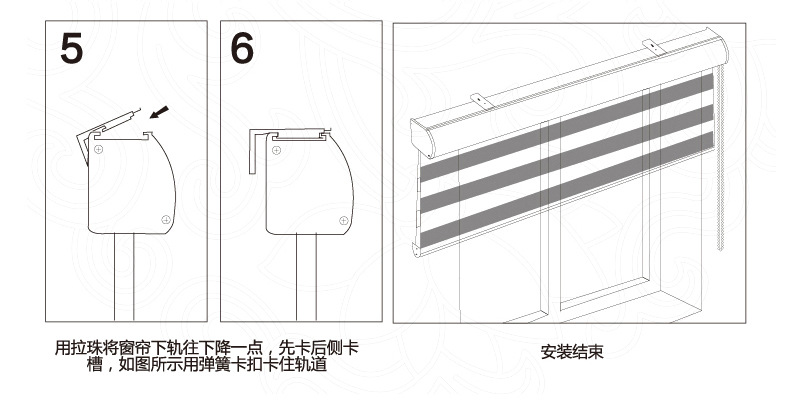 5

6

用拉珠将窗帘下轨往下降一点，先卡后侧卡槽，如图所示用弹簧卡扣卡住轨道

安装结束