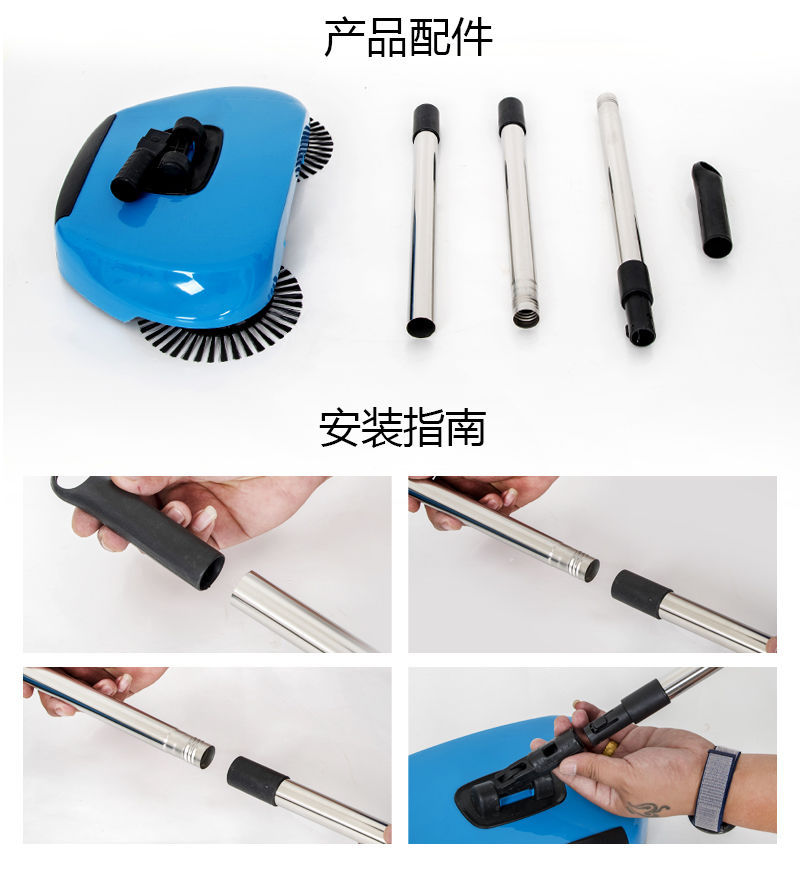 产品配件

安装指南