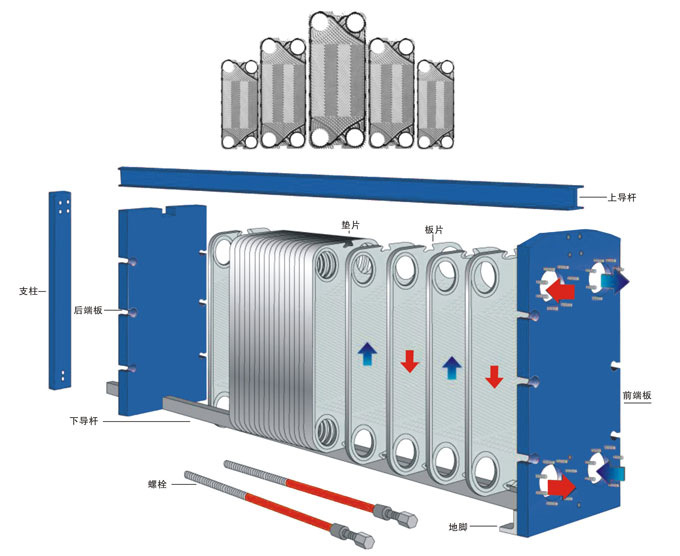 上导杆

垫片

板片

支柱

后端板

前端板

下导杆

螺栓

地脚