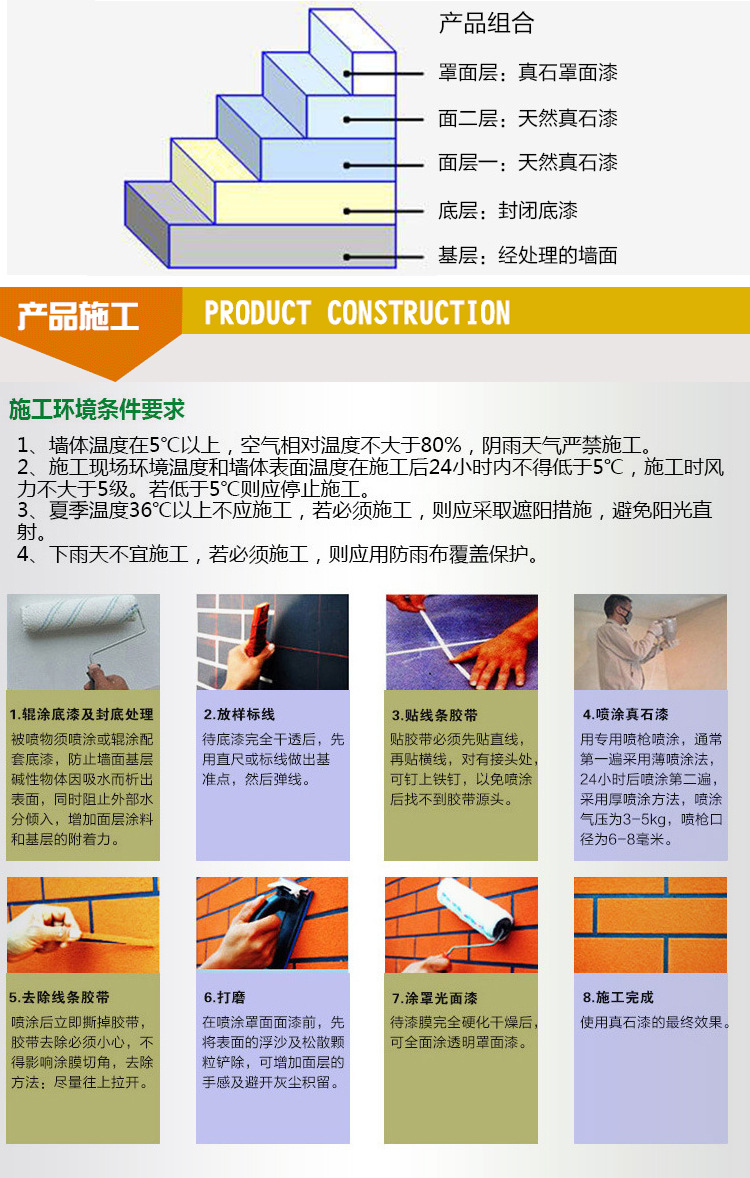 产品组合

罩面层：真石罩面漆

面二层：天然真石漆

面层一：天然真石漆

底层：封闭底漆

基层：经处理的墙面

产品施工 PRODUCT CONSTRUCTION

施工环境条件要求

1、墙体温度在5℃以上，空气相对温度不大于80%，阴雨天气严禁施工。
2、施工现场环境温度和墙体表面温度在施工后24小时内不得低于5℃，施工时风力不大于5级。若低于5℃则应停止施工。
3、夏季温度36℃以上不应施工，若必须施工，则应采取遮阳措施，避免阳光直射。
4、下雨天不宜施工，若必须施工，则应用防雨布覆盖保护。

1.辊涂底漆及封底处理
被喷物须喷涂或辊涂配套底漆，防止墙面基层碱性物体因吸水而析出表面，同时阻止外部水分倾入，增加面层涂料和基层的附着力。

2.放样标线
待底漆完全干透后，先用直尺或标线做出基准点，然后弹线。

3.贴线条胶带
贴胶带必须先贴直线，再贴横线，对有接头处，可钉上铁钉，以免喷涂后找不到胶带源头。

4.喷涂真石漆
用专用喷枪喷涂，通常第一遍采用薄喷涂法，24小时后喷涂第二遍，采用厚喷涂方法，喷涂气压为3-5kg，喷枪口径为6-8毫米。

5.去除线条胶带
喷涂后立即撕掉胶带，胶带去除必须小心，不得影响涂膜切角，去除方法：尽量往上拉开。

6.打磨
在喷涂罩面面漆前，先将表面的浮沙及松散颗粒铲除，可增加面层的手感及避开灰尘积留。

7.涂罩光面漆
待漆膜完全硬化干燥后，可全面涂透明罩面漆。

8.施工完成
使用真石漆的最终效果。