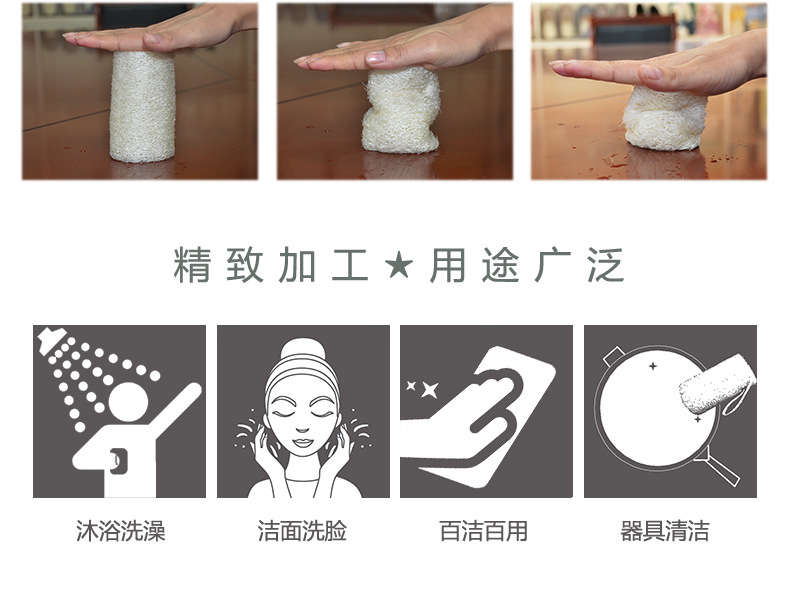 精致加工★用途广泛

沐浴洗澡

洁面洗脸

百洁百用

器具清洁