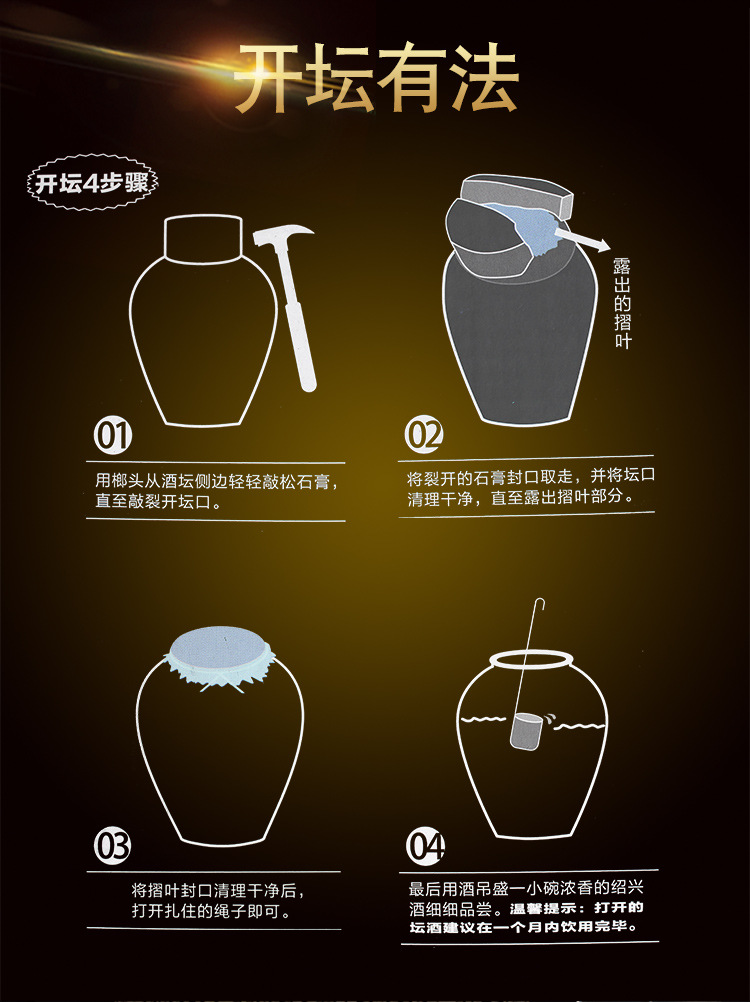 开坛有法

开坛4步骤

露出的摺叶

01

用榔头从酒坛侧边轻轻敲松石膏，直至敲裂开坛口。

02

将裂开的石膏封口取走，并将坛口清理干净，直至露出摺叶部分。

03

将摺叶封口清理干净后，打开扎住的绳子即可。

04

最后用酒吊盛一小碗浓香的绍兴酒细细品尝。温馨提示：打开的坛酒建议在一个月内饮用完毕。