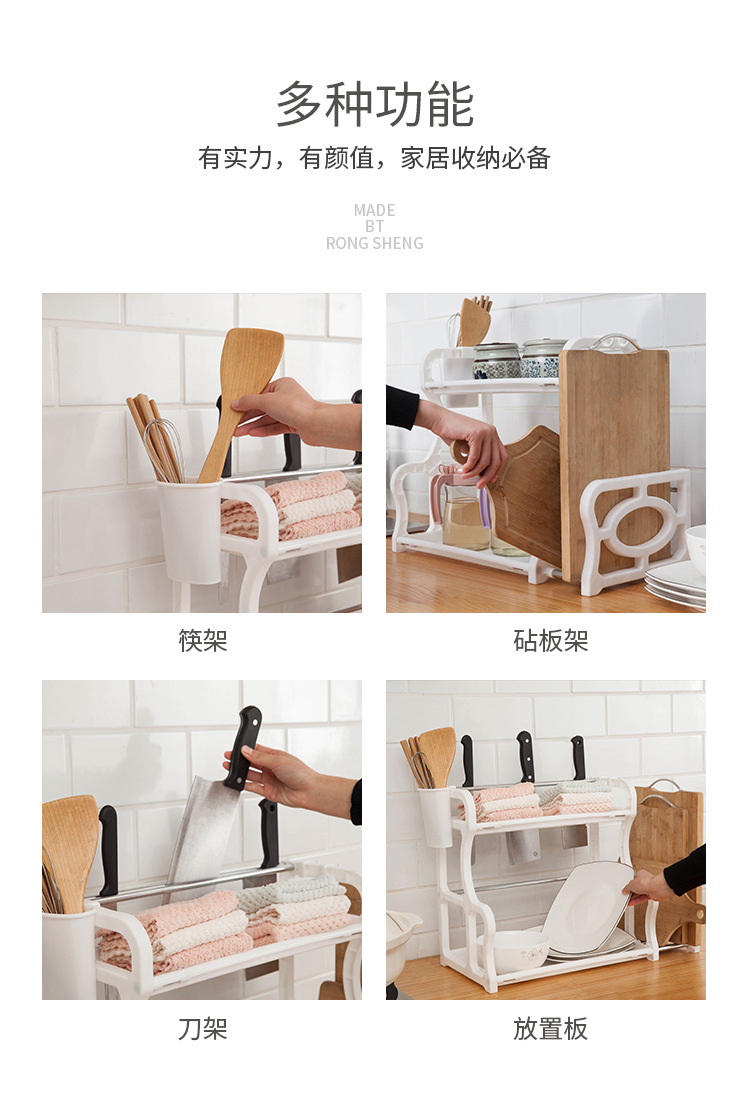 多种功能

有实力，有颜值，家居收纳必备

MADE
BT
RONG SHENG

筷架

砧板架

刀架

放置板