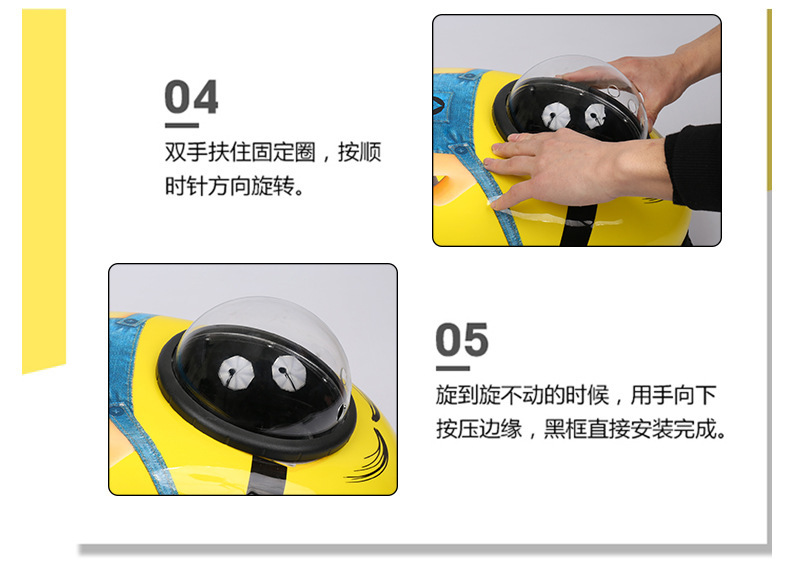 04

双手扶住固定圈，按顺时针方向旋转。

05

旋到旋不动的时候，用手向下按压边缘，黑框直接安装完成。