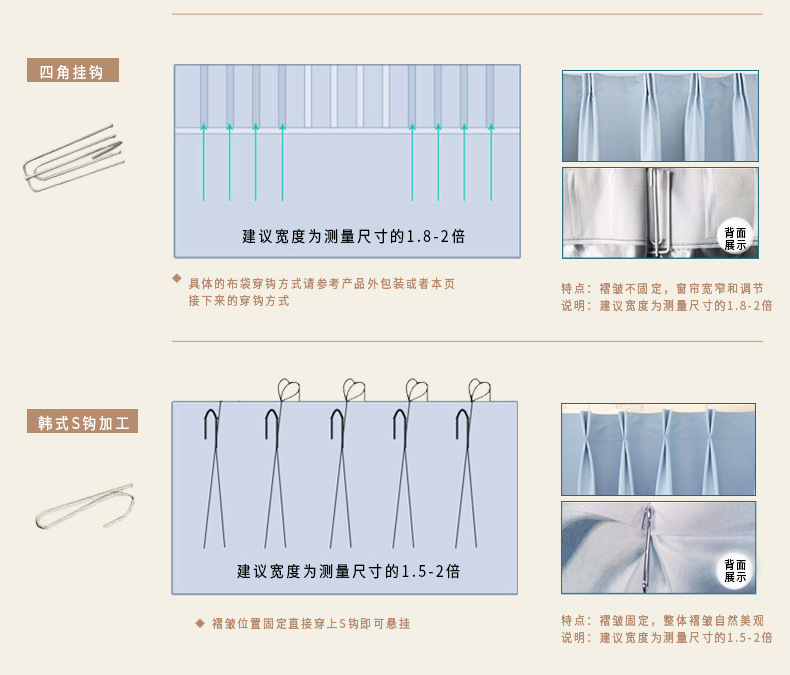 四角挂钩

建议宽度为测量尺寸的1.8-2倍

背面展示

◆ 具体的布袋穿钩方式请参考产品外包装或者本页接下来的穿钩方式

特点：褶皱不固定，窗帘宽窄和调节
说明：建议宽度为测量尺寸的1.8-2倍

韩式S钩加工

建议宽度为测量尺寸的1.5-2倍

背面展示

◆ 褶皱位置固定直接穿上S钩即可悬挂

特点：褶皱固定，整体褶皱自然美观
说明：建议宽度为测量尺寸的1.5-2倍