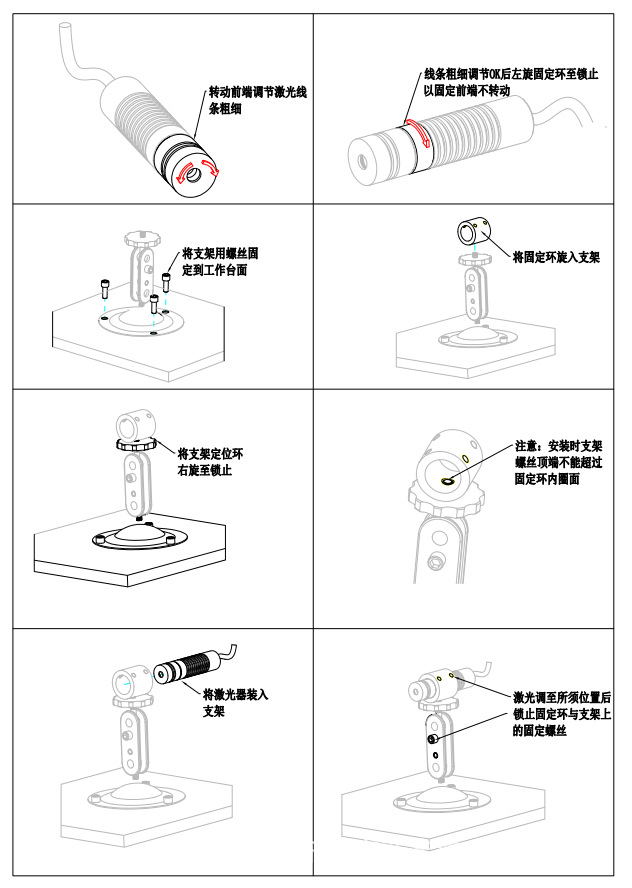 转动前端调节激光线条粗细

线条粗细调节OK后左旋固定环至锁止以固定前端不转动

将支架用螺丝固定到工作台面

将固定环旋入支架

将支架定位环右旋至锁止

注意：安装时支架螺丝顶端不能超过固定环内圈面

将激光器装入支架

激光调至所须位置后锁止固定环与支架上的固定螺丝