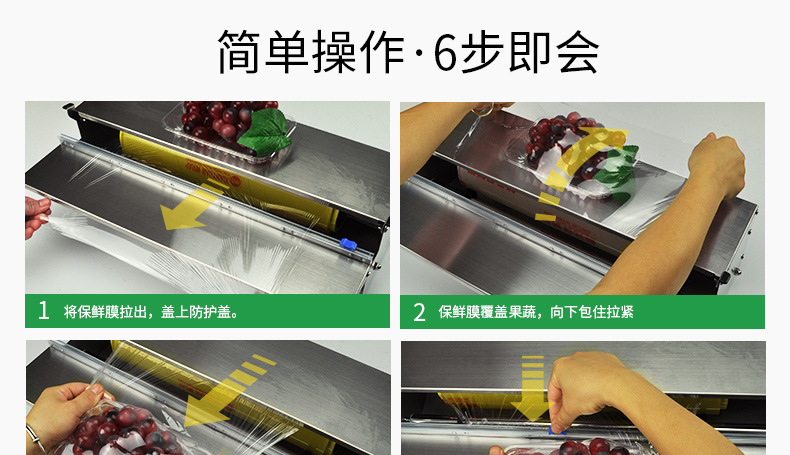 简单操作·6步即会

1 将保鲜膜拉出，盖上防护盖。

2 保鲜膜覆盖果蔬，向下包住拉紧