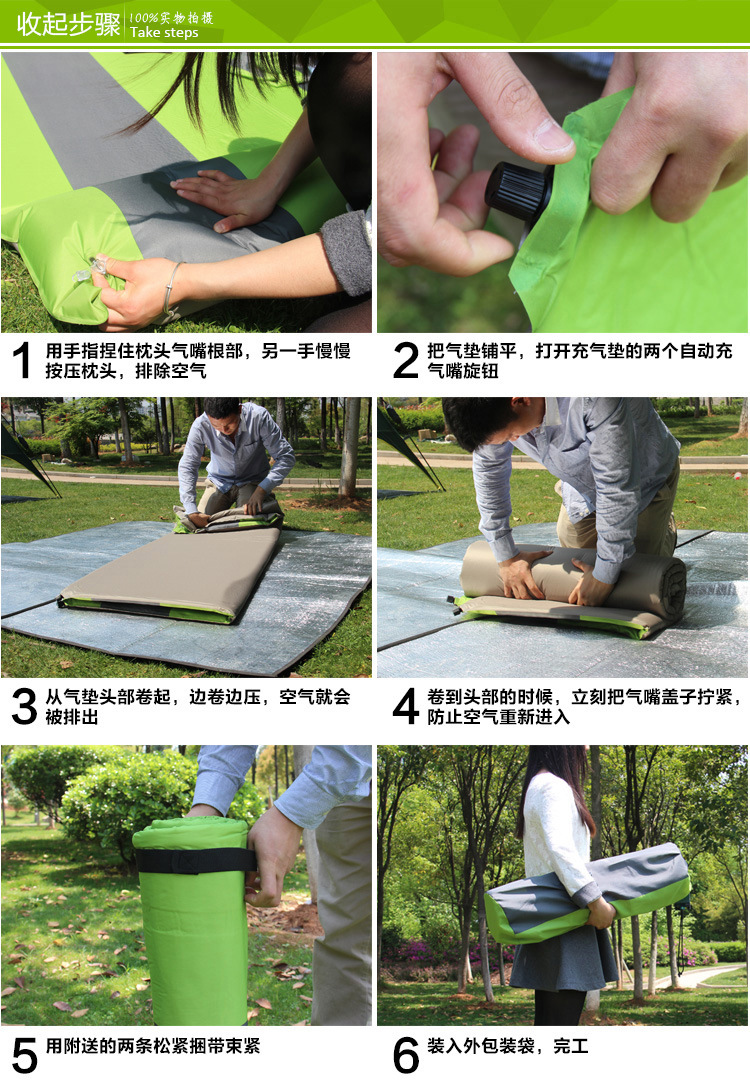 收起步骤 100%实物拍摄 Take steps

1 用手指捏住枕头气嘴根部，另一手慢慢按压枕头，排除空气

2 把气垫铺平，打开充气垫的两个自动充气嘴旋钮

3 从气垫头部卷起，边卷边压，空气就会被排出

4 卷到头部的时候，立刻把气嘴盖子拧紧，防止空气重新进入

5 用附送的两条松紧捆带束紧

6 装入外包装袋，完工