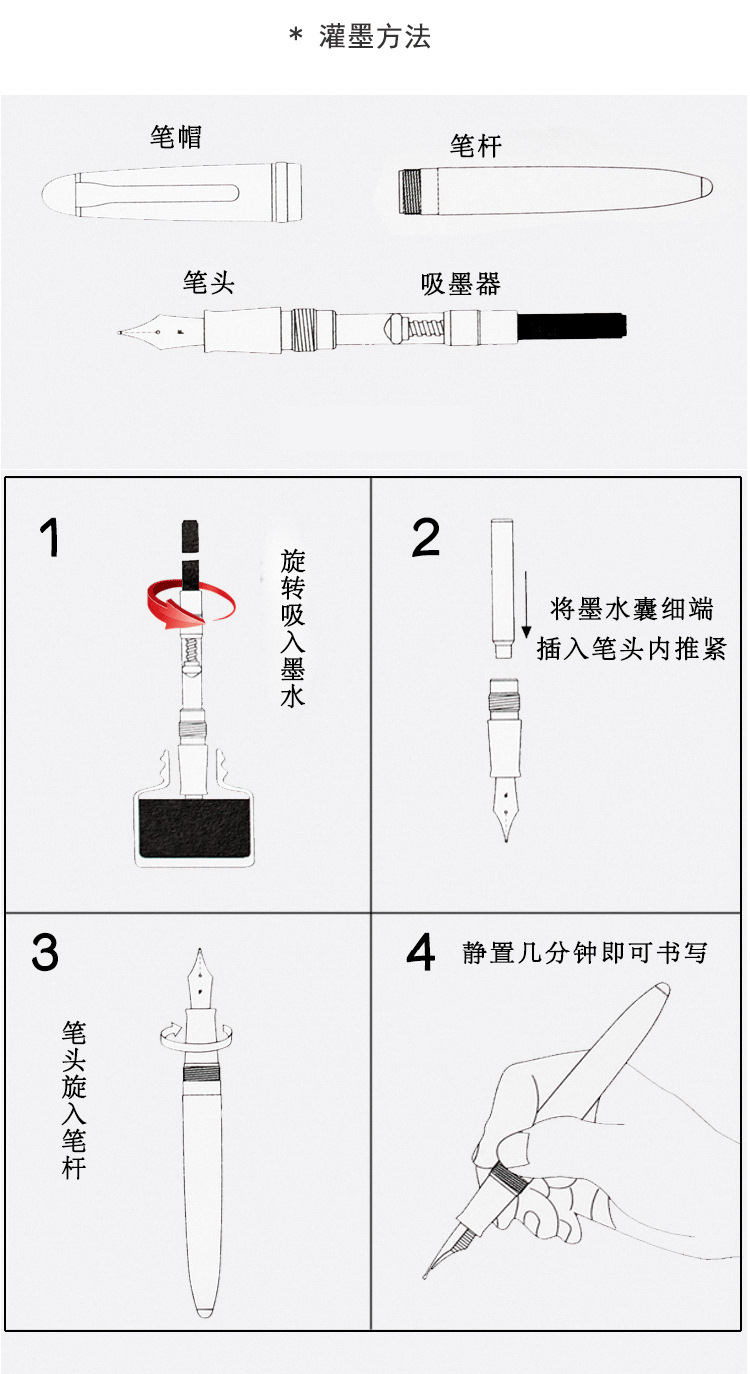 * 灌墨方法

笔帽

笔杆

笔头

吸墨器

1

旋转吸入墨水

2

将墨水囊细端插入笔头内推紧

3

笔头旋入笔杆

4

静置几分钟即可书写