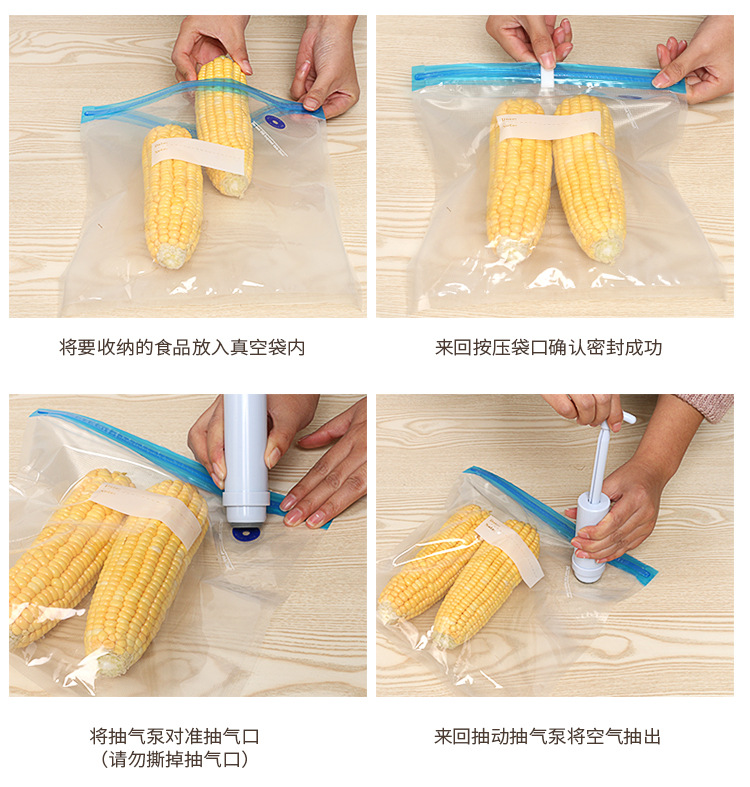 将要收纳的食品放入真空袋内

来回按压袋口确认密封成功

将抽气泵对准抽气口
（请勿撕掉抽气口）

来回抽动抽气泵将空气抽出