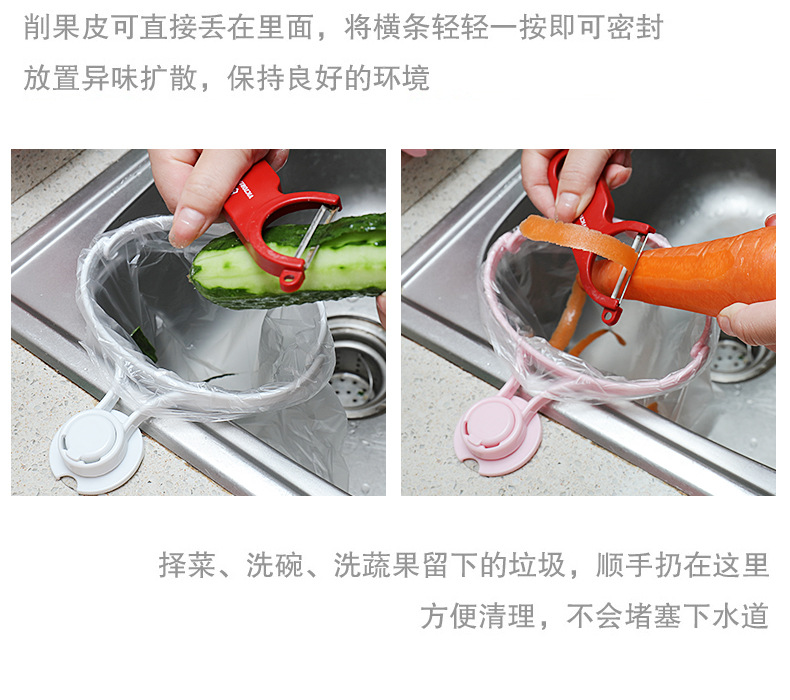 削果皮可直接丢在里面，将横条轻轻一按即可密封
放置异味扩散，保持良好的环境

择菜、洗碗、洗蔬果留下的垃圾，顺手扔在这里
方便清理，不会堵塞下水道