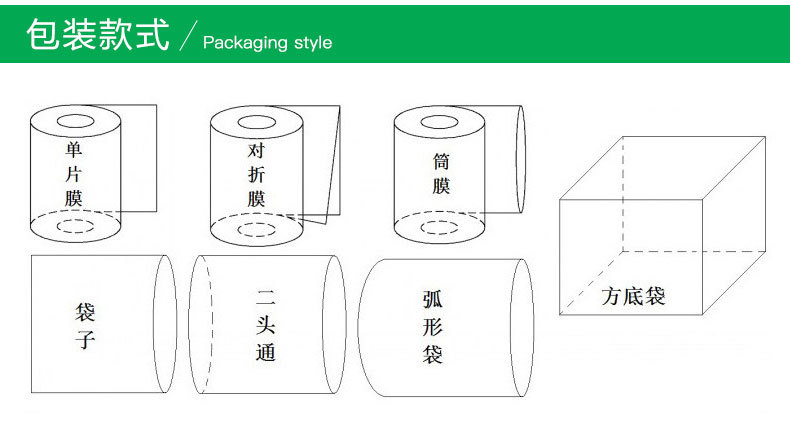 包装款式 / Packaging style

单片膜

对折膜

筒膜

袋子

二头通

弧形袋

方底袋